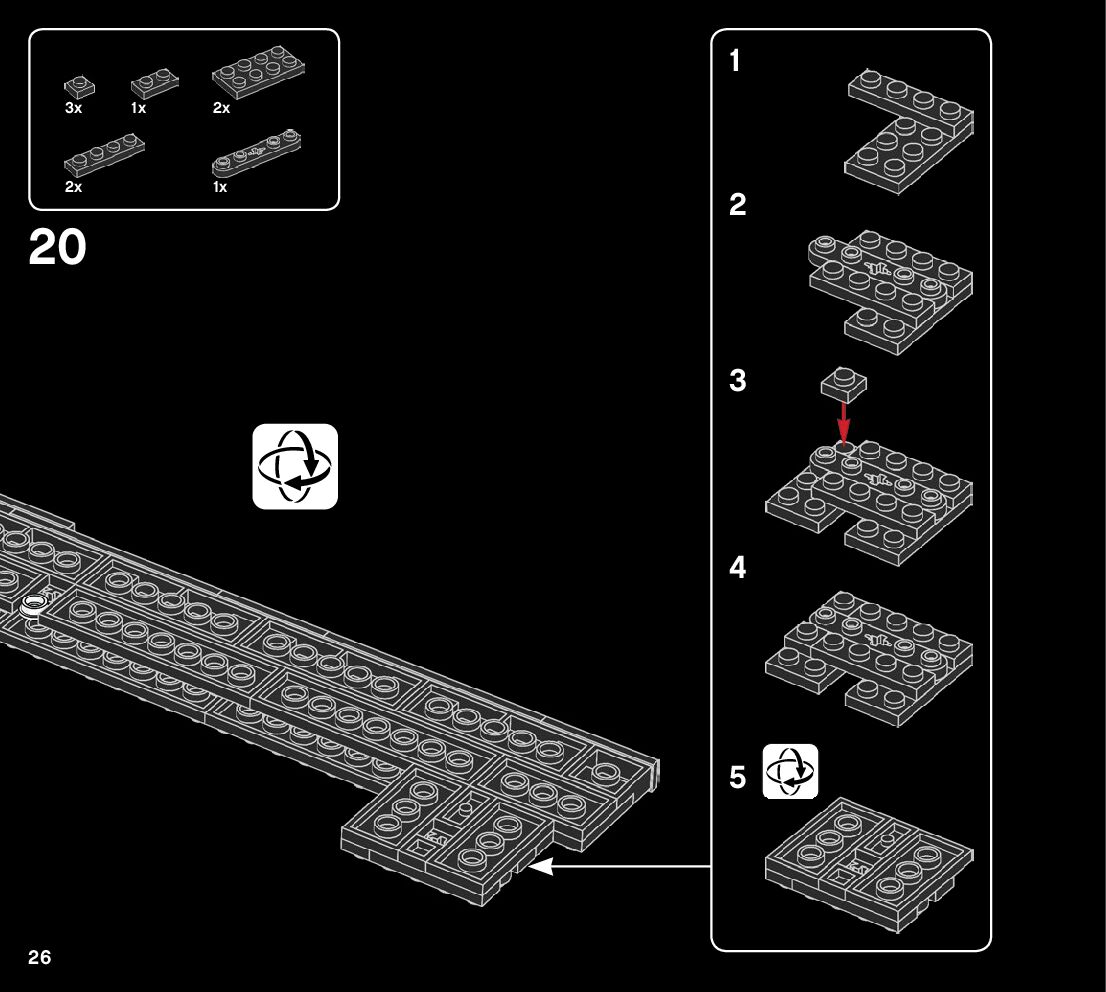 3x 1x 2x

2x 1x

20

1

2

3

4

5

26