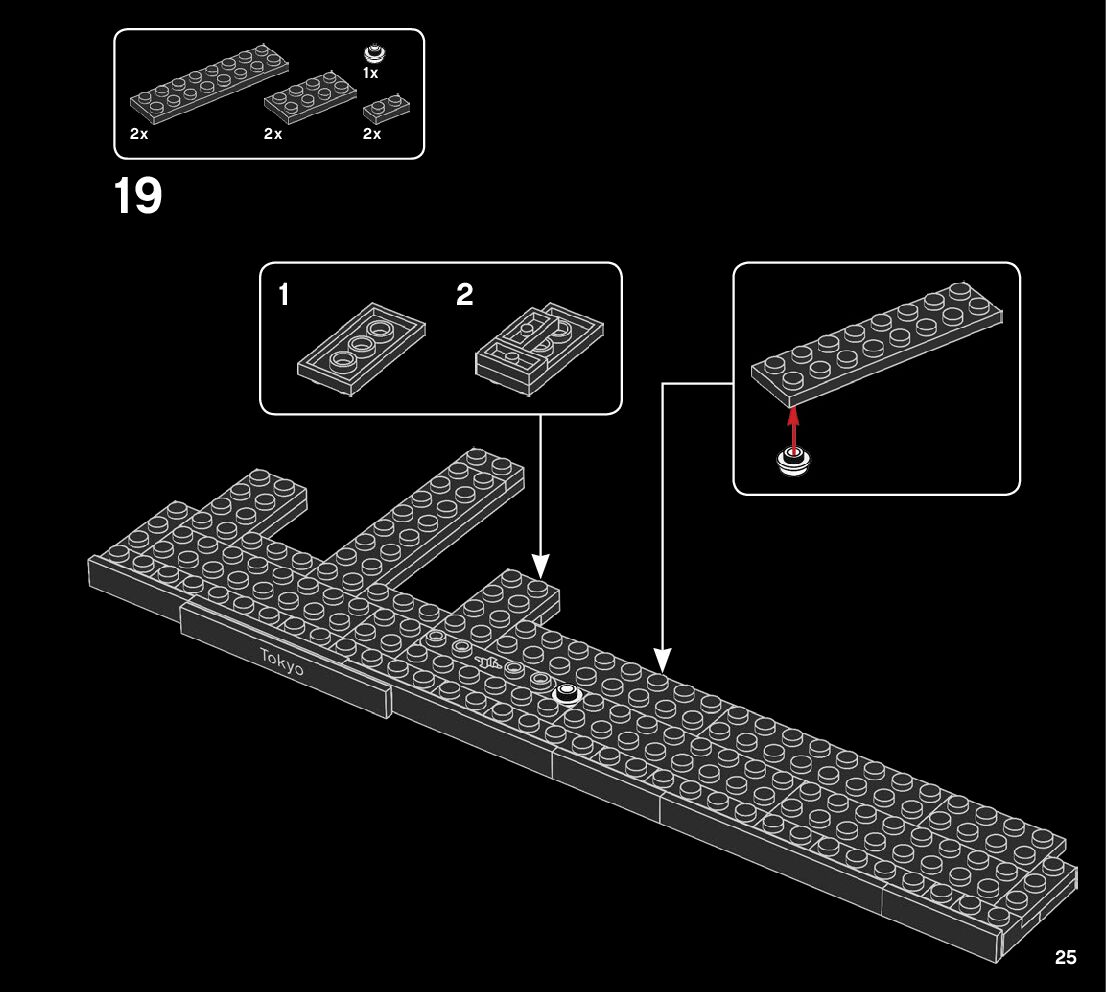 1x
2x
2x
2x

19

1
2

Tokyo

25