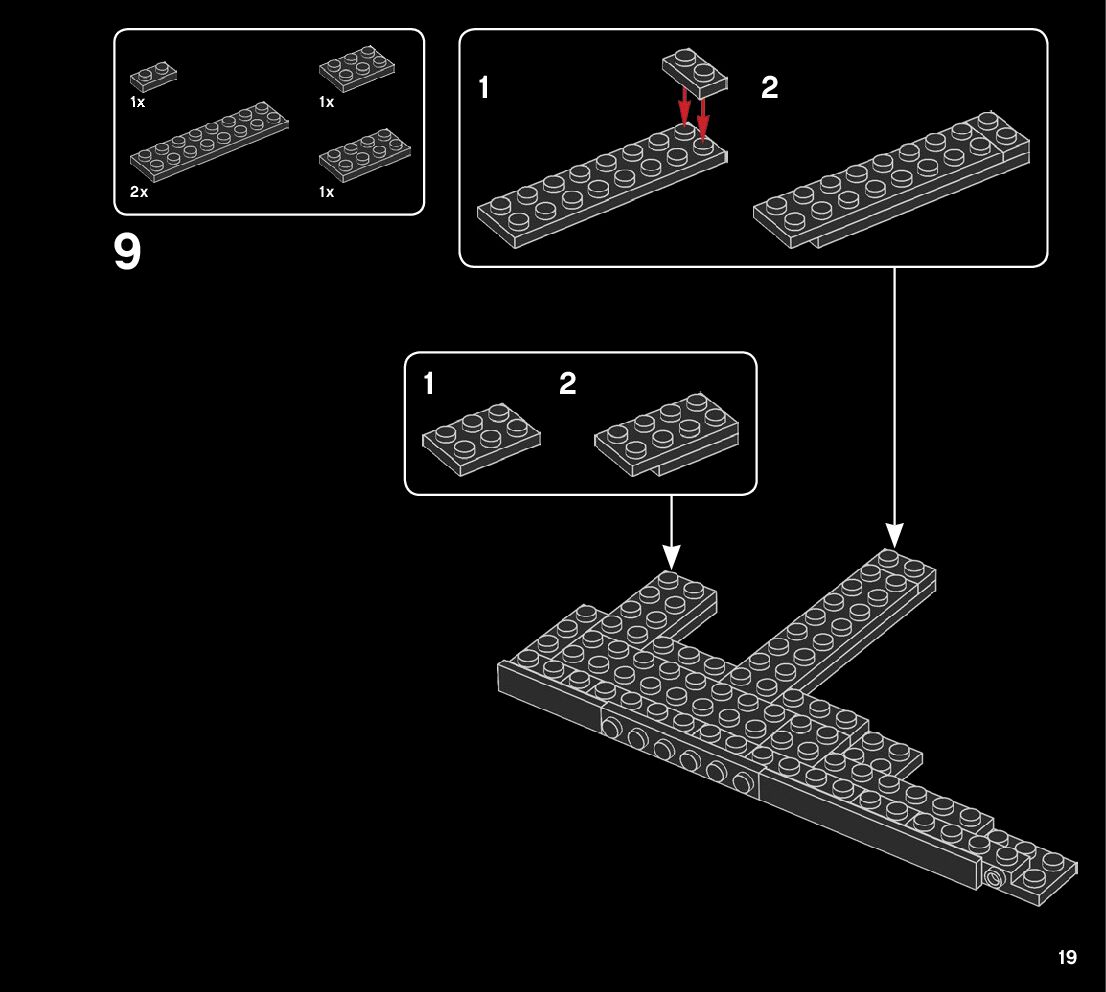 1x
1x
2x
1x

9

1
2

1
2

19