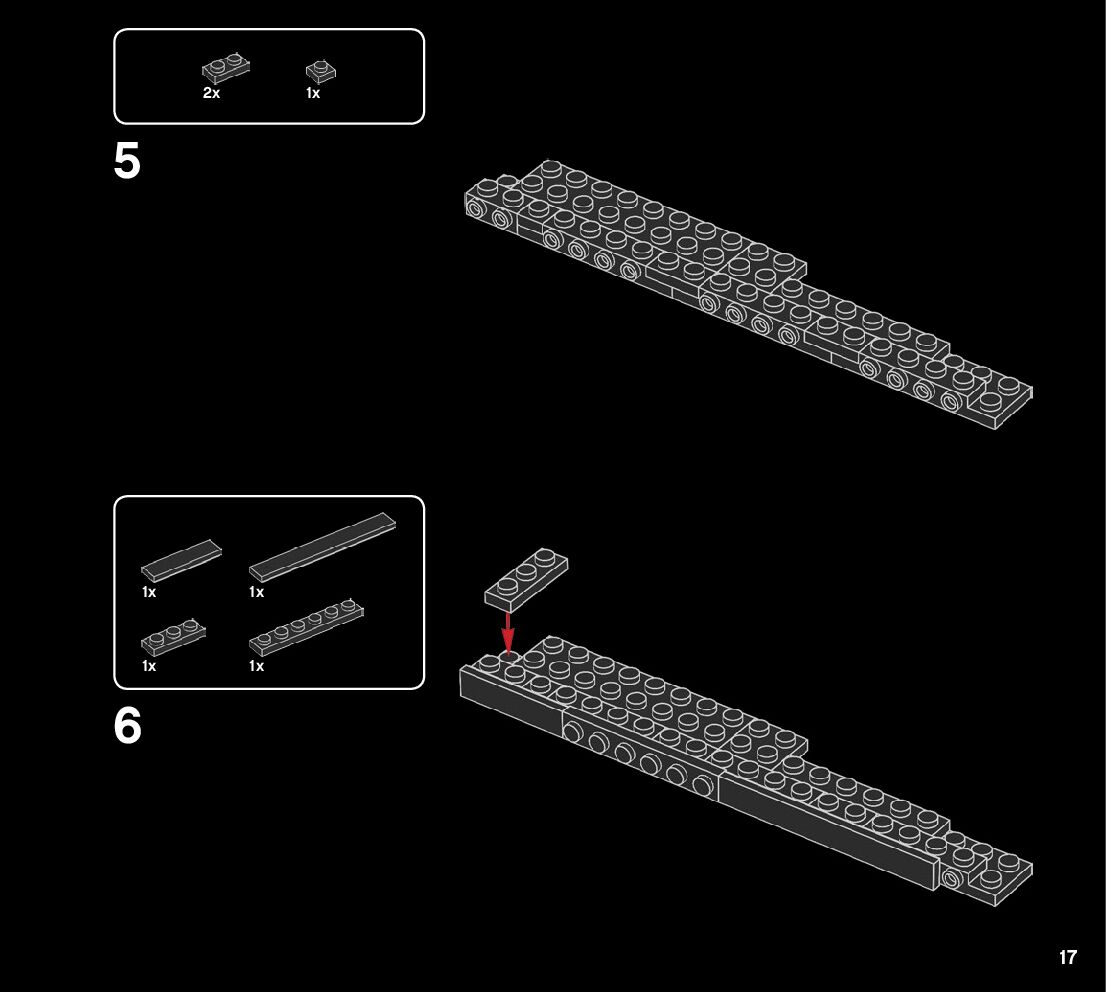 2x 1x

5

1x 1x
1x 1x

6

17