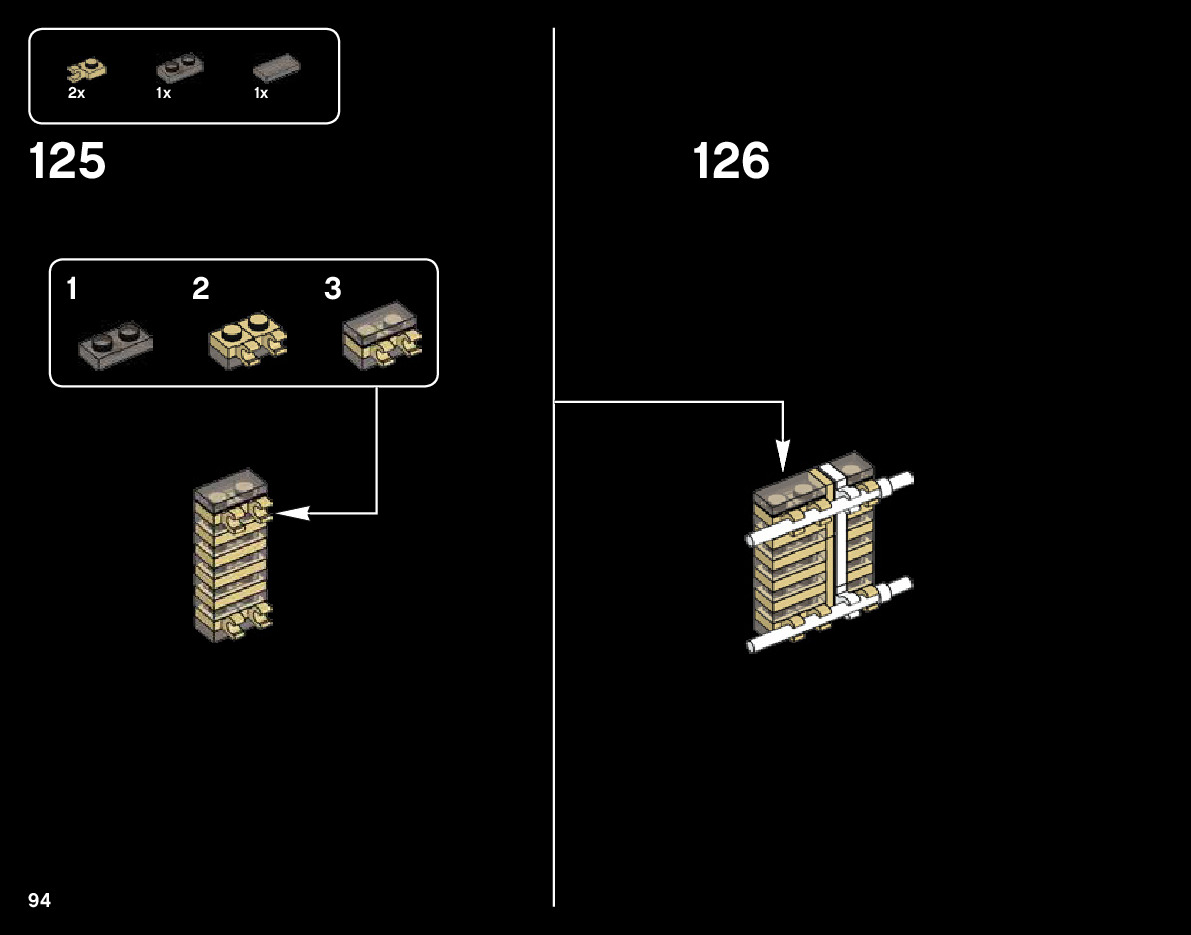 2x 1x 1x

125

1 2 3

126

94