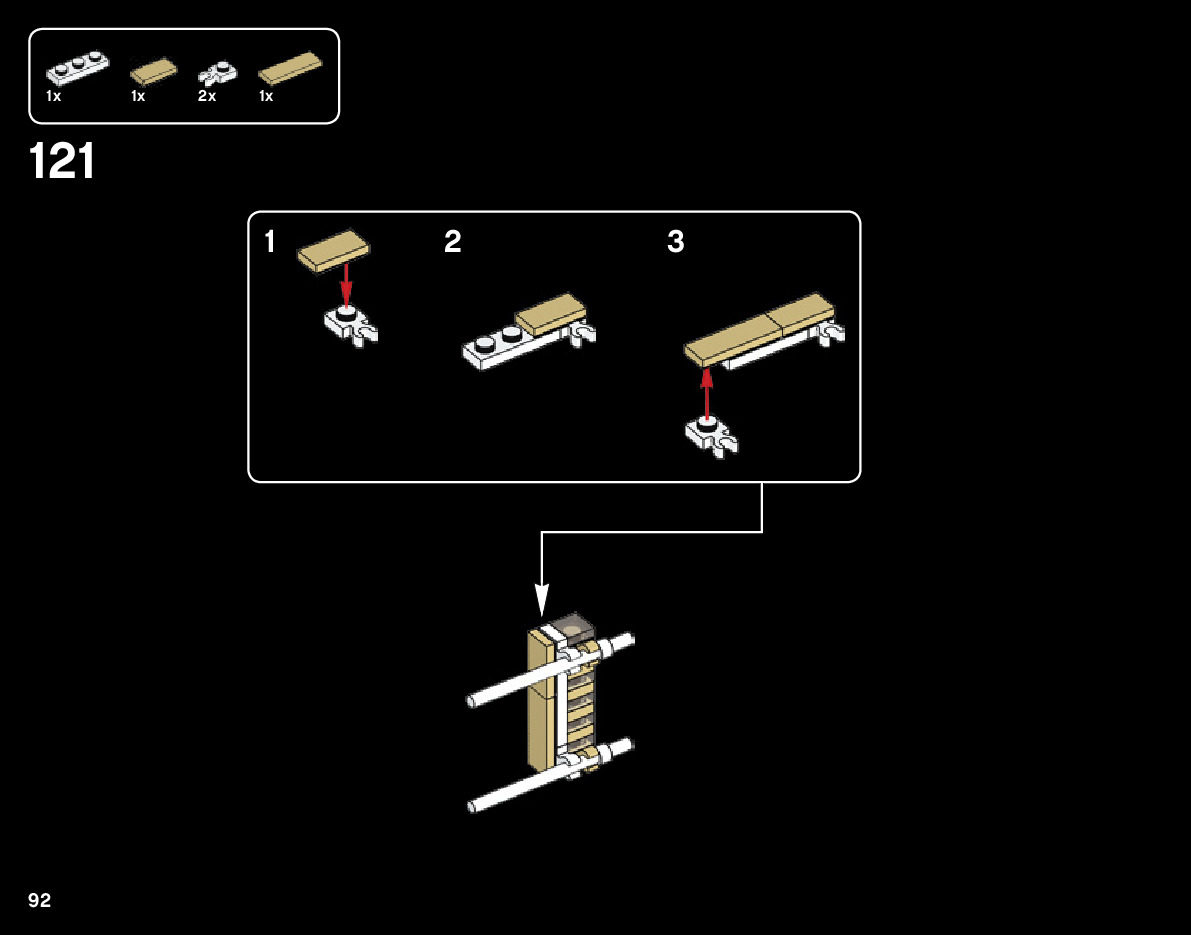 1x 1x 2x 1x

121

1

2

3

92