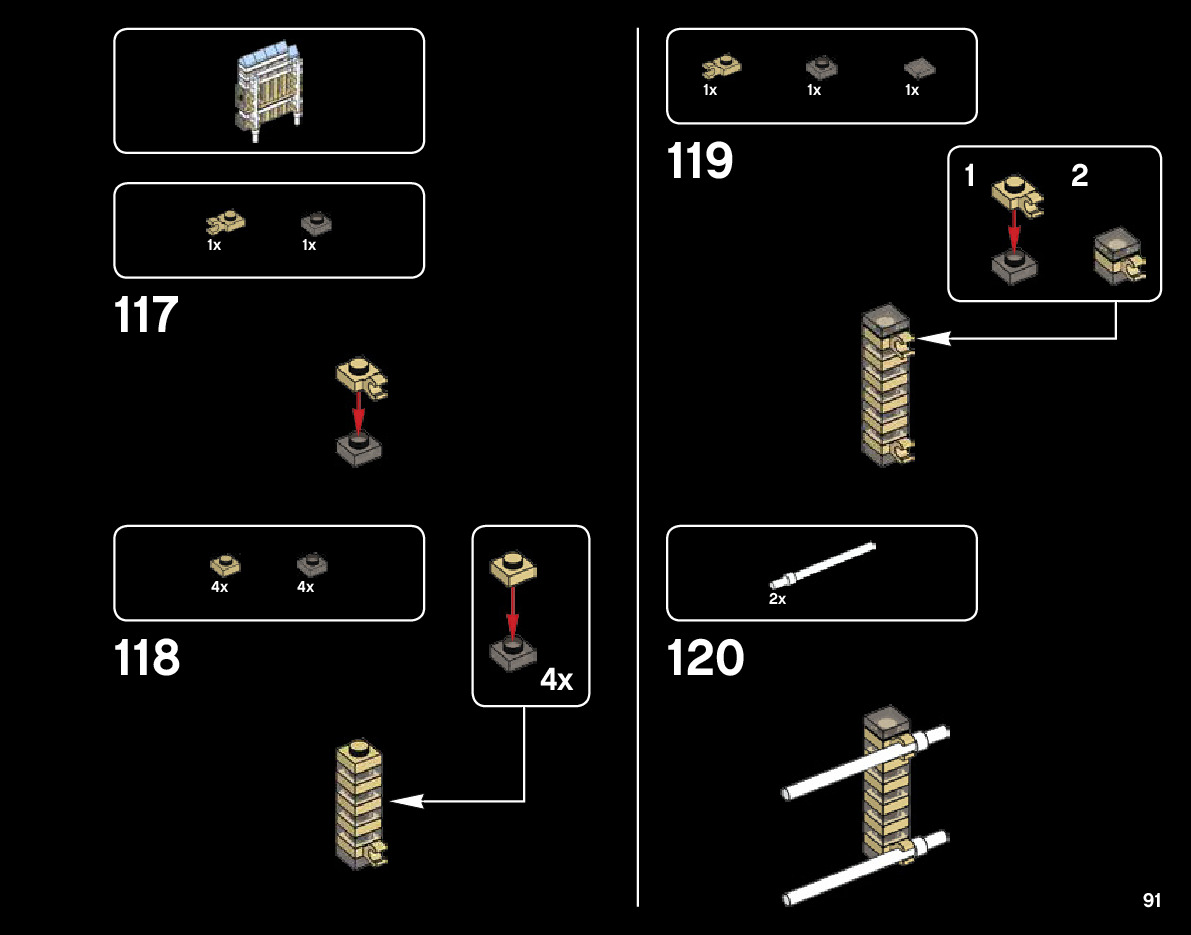 1x 1x

117

4x 4x

118

4x

1x 1x 1x

119

1 2

2x

120

91