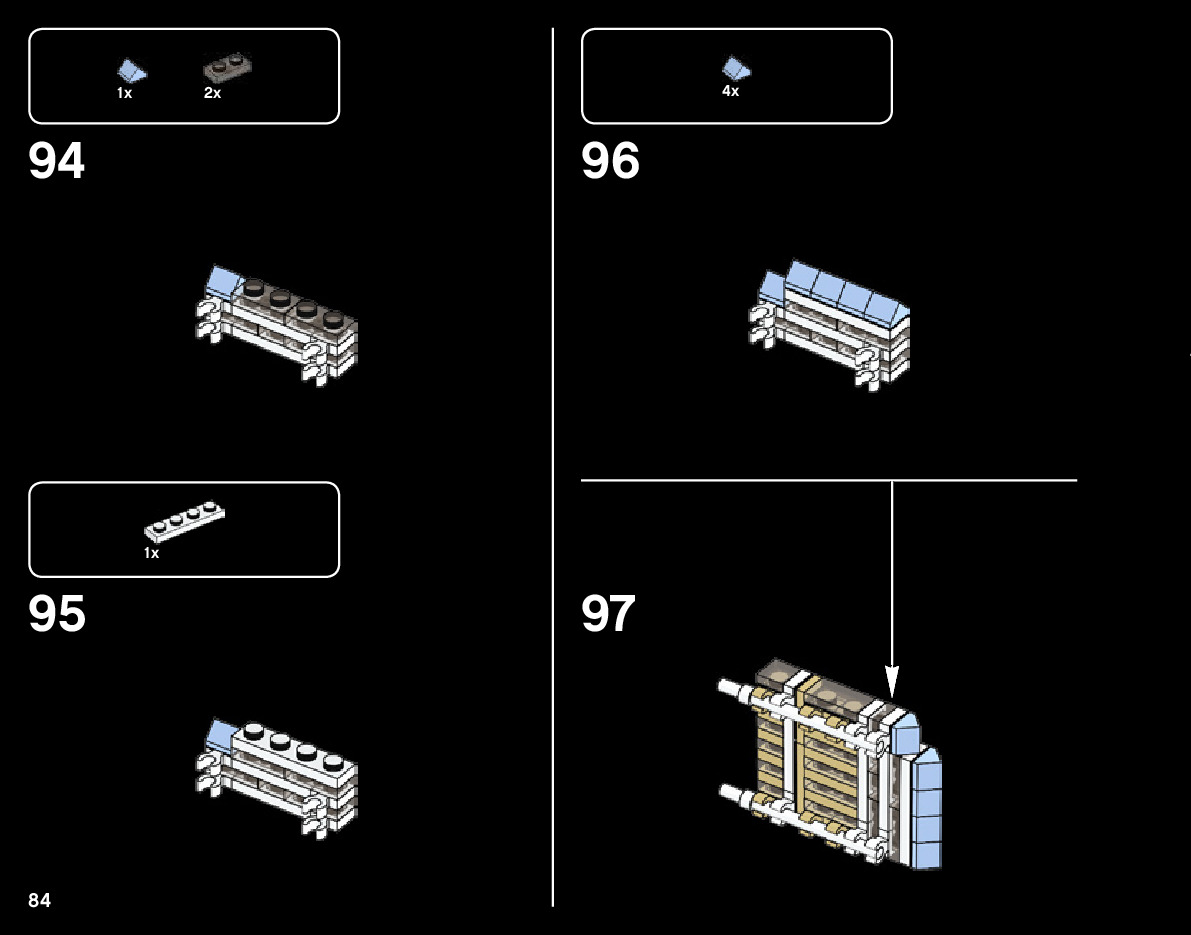 1x 2x

94

1x

95

4x

96

97

84