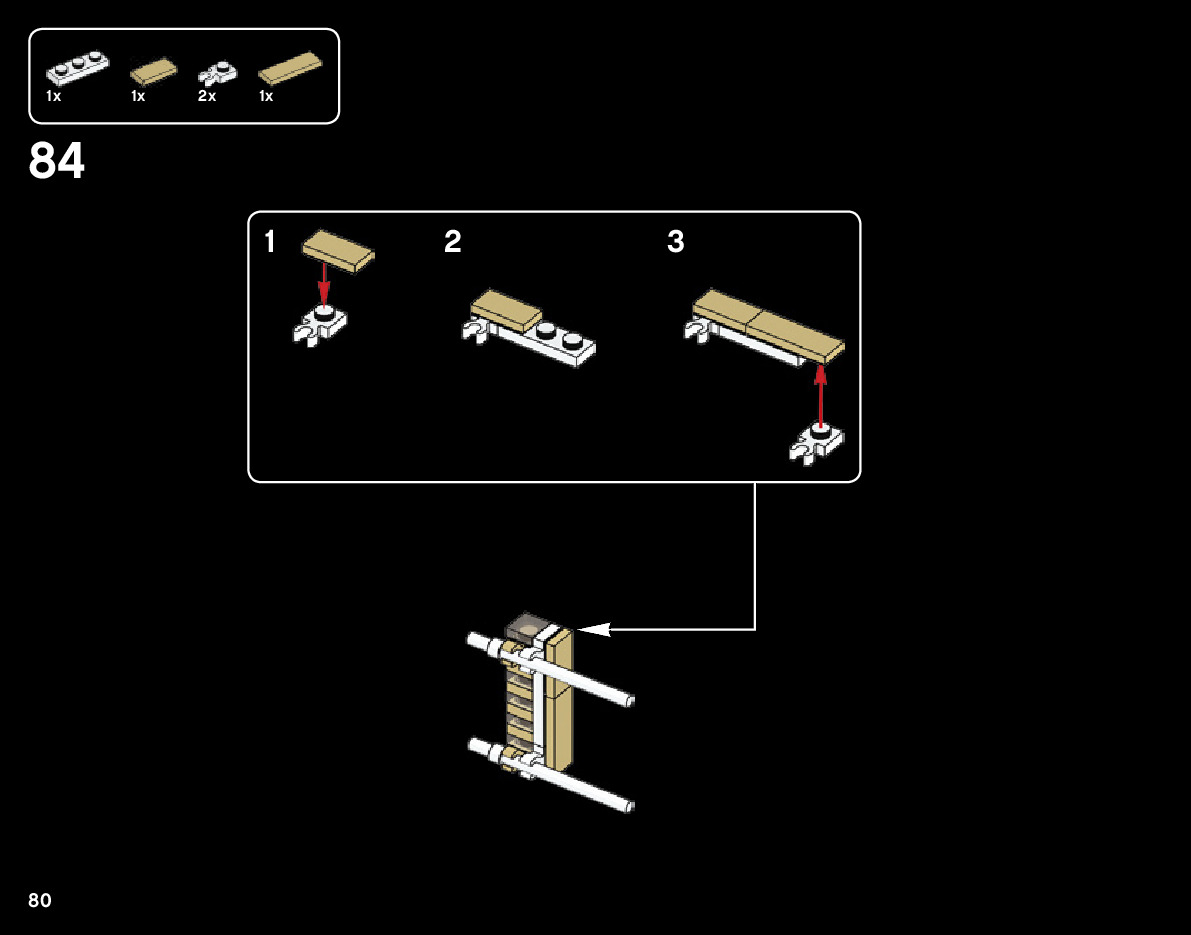 1x 1x 2x 1x

84

1

2

3

80