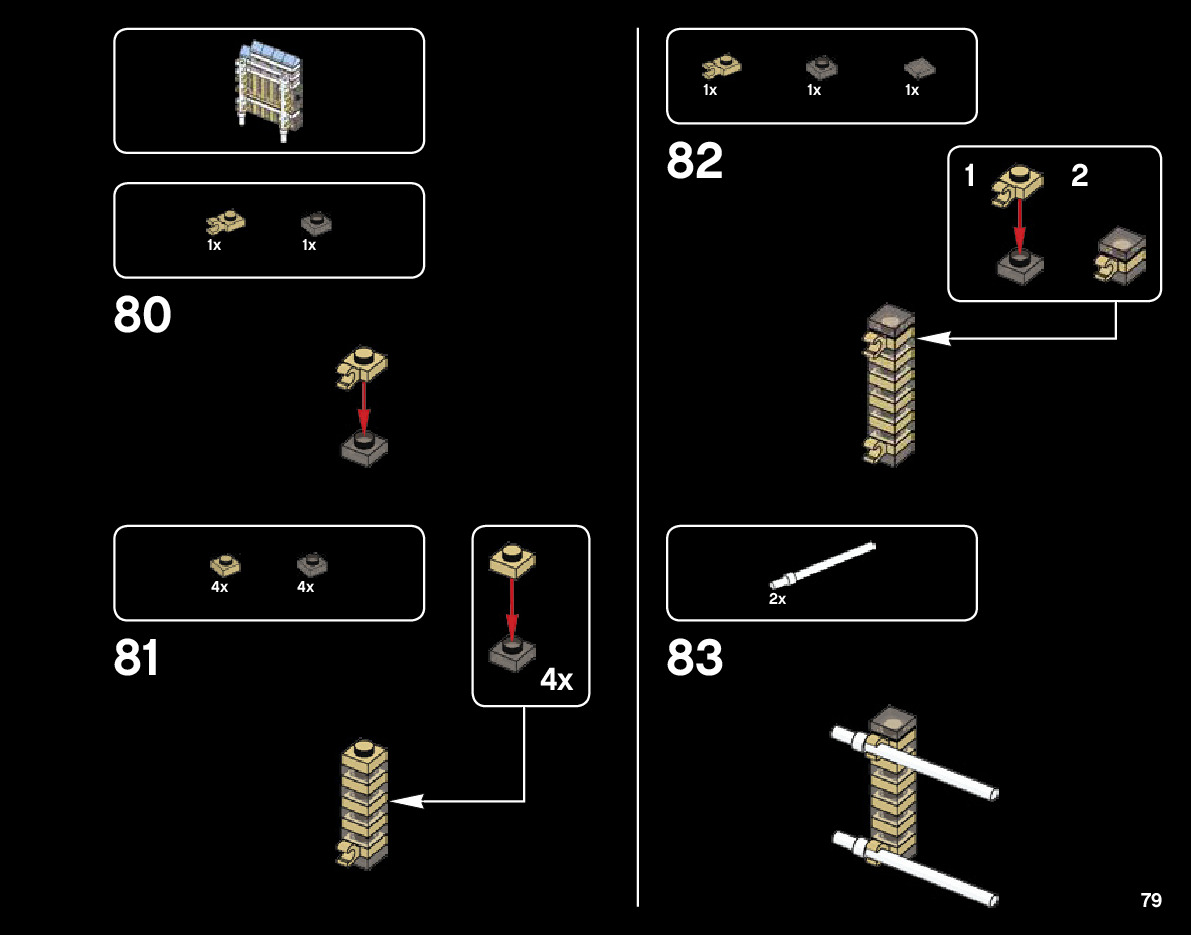 1x 1x

80

4x 4x

81

4x

1x 1x 1x

82

1 2

2x

83

79