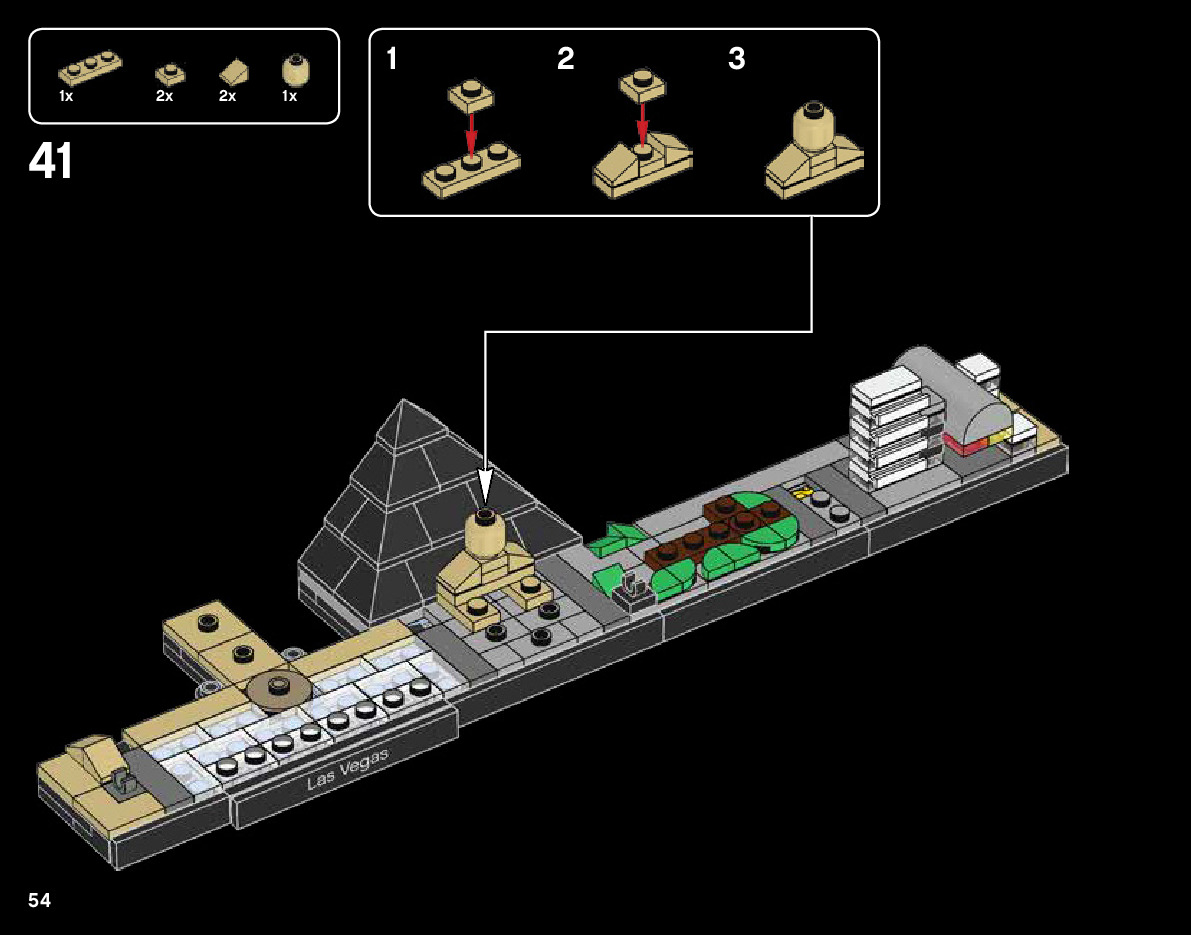 1x 2x 2x 1x

41

1

2

3

Las Vegas

54