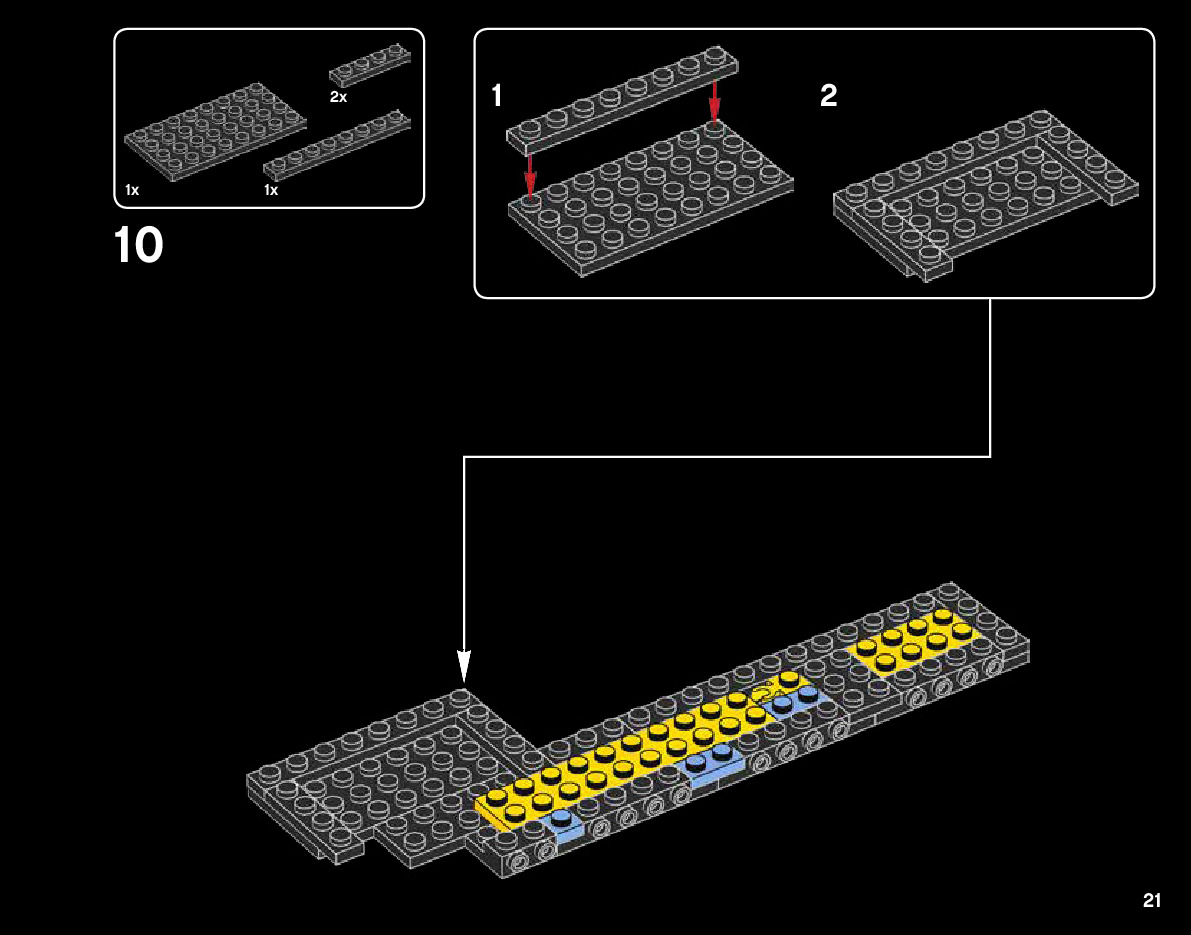 2x
1x
1x
10
1
2
21