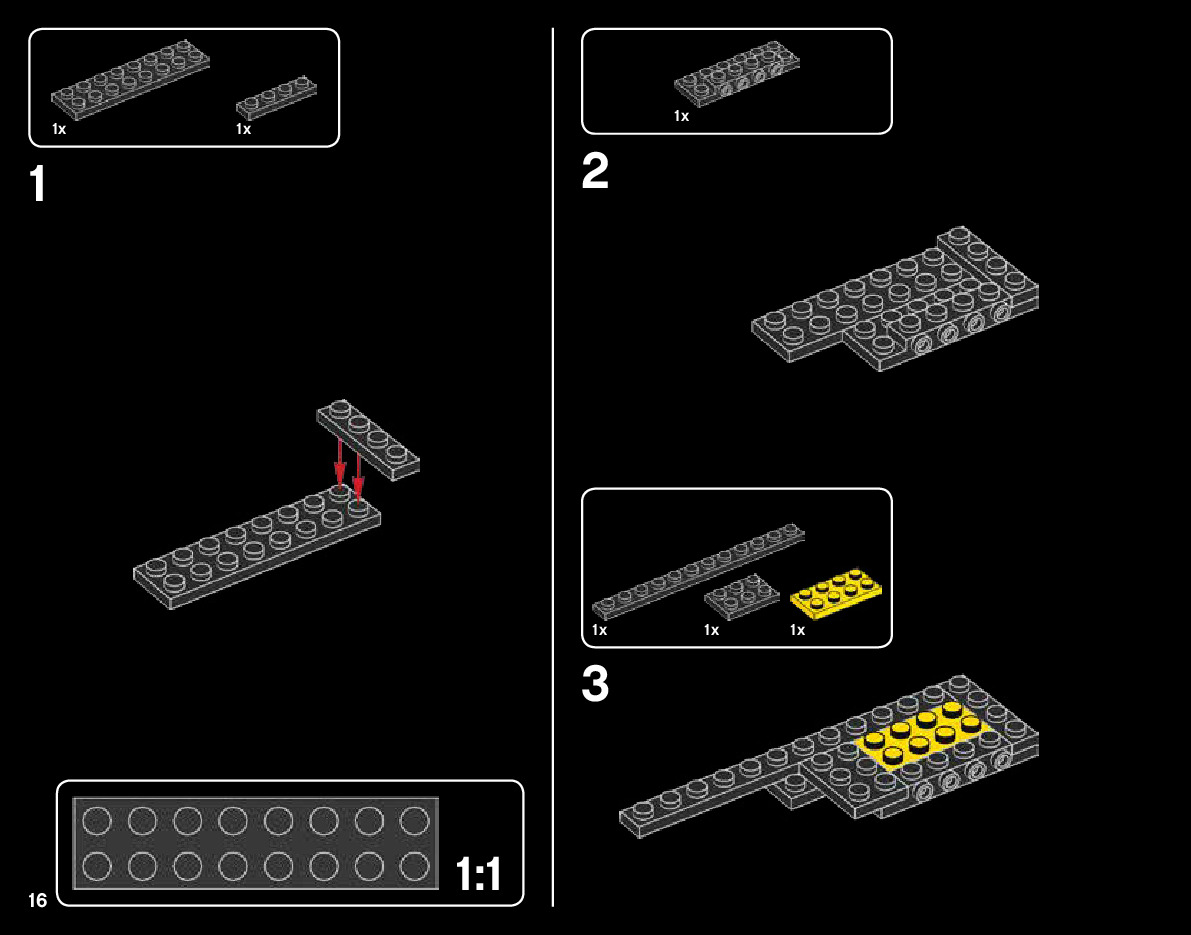 1x 1x

1

1:1

16

1x

2

1x 1x 1x

3