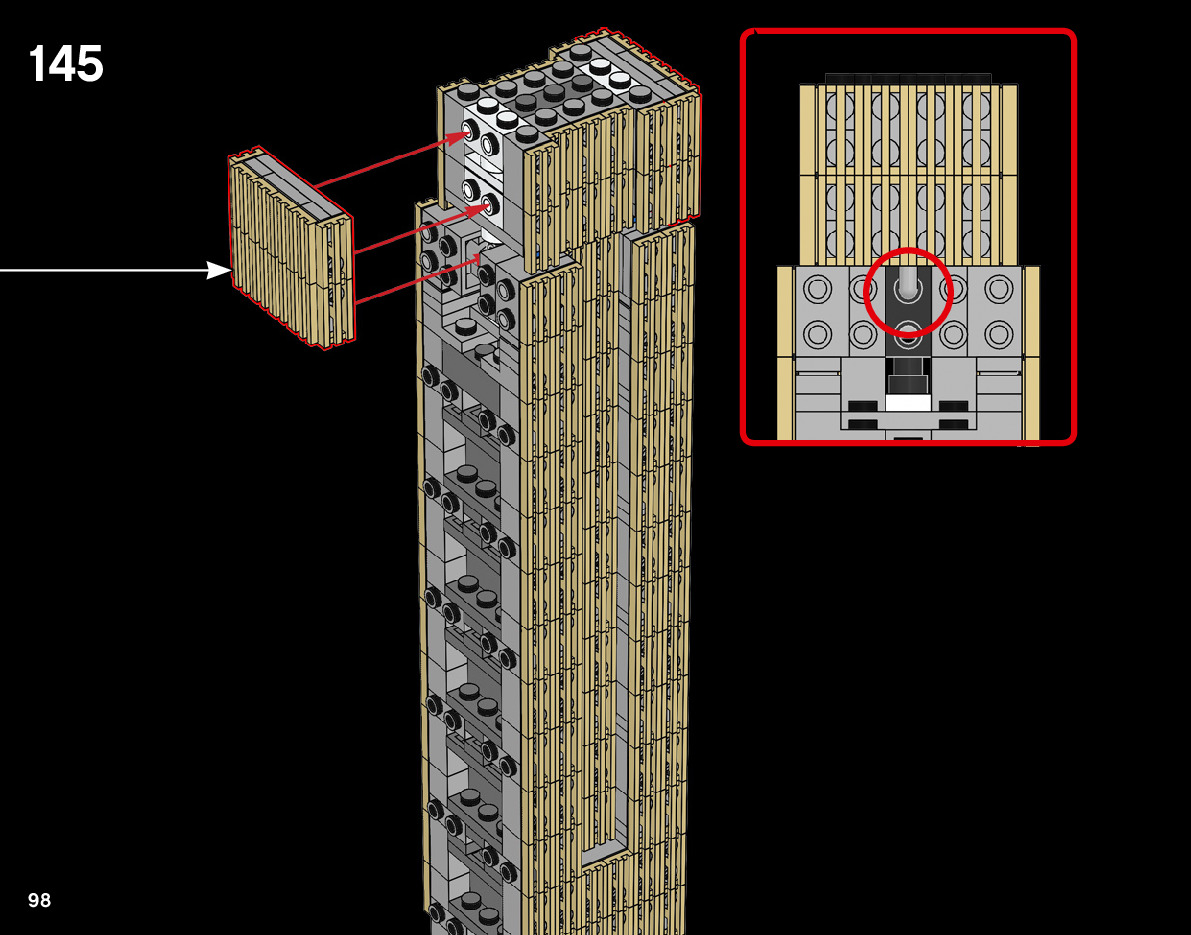 145

98