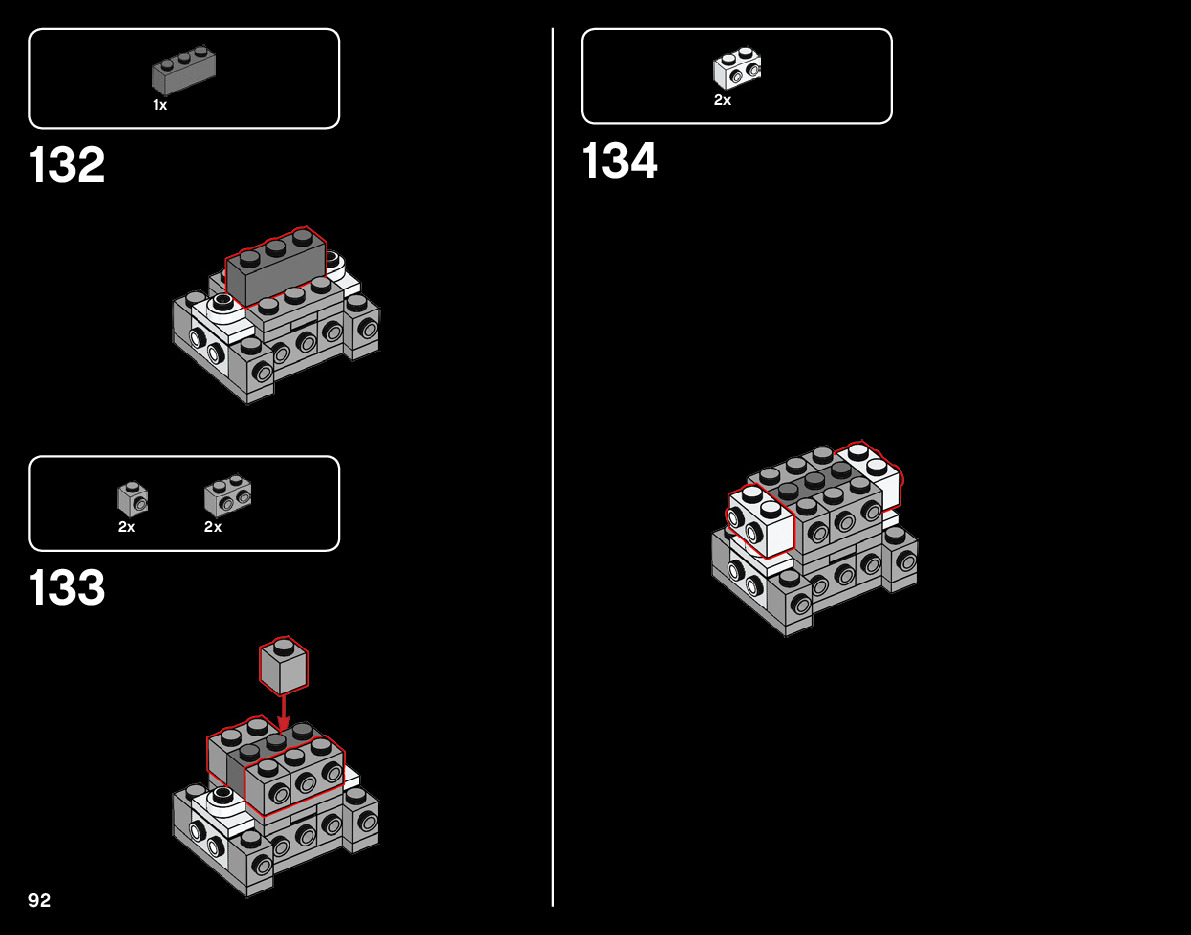 1x

132

2x 2x

133

92

2x

134