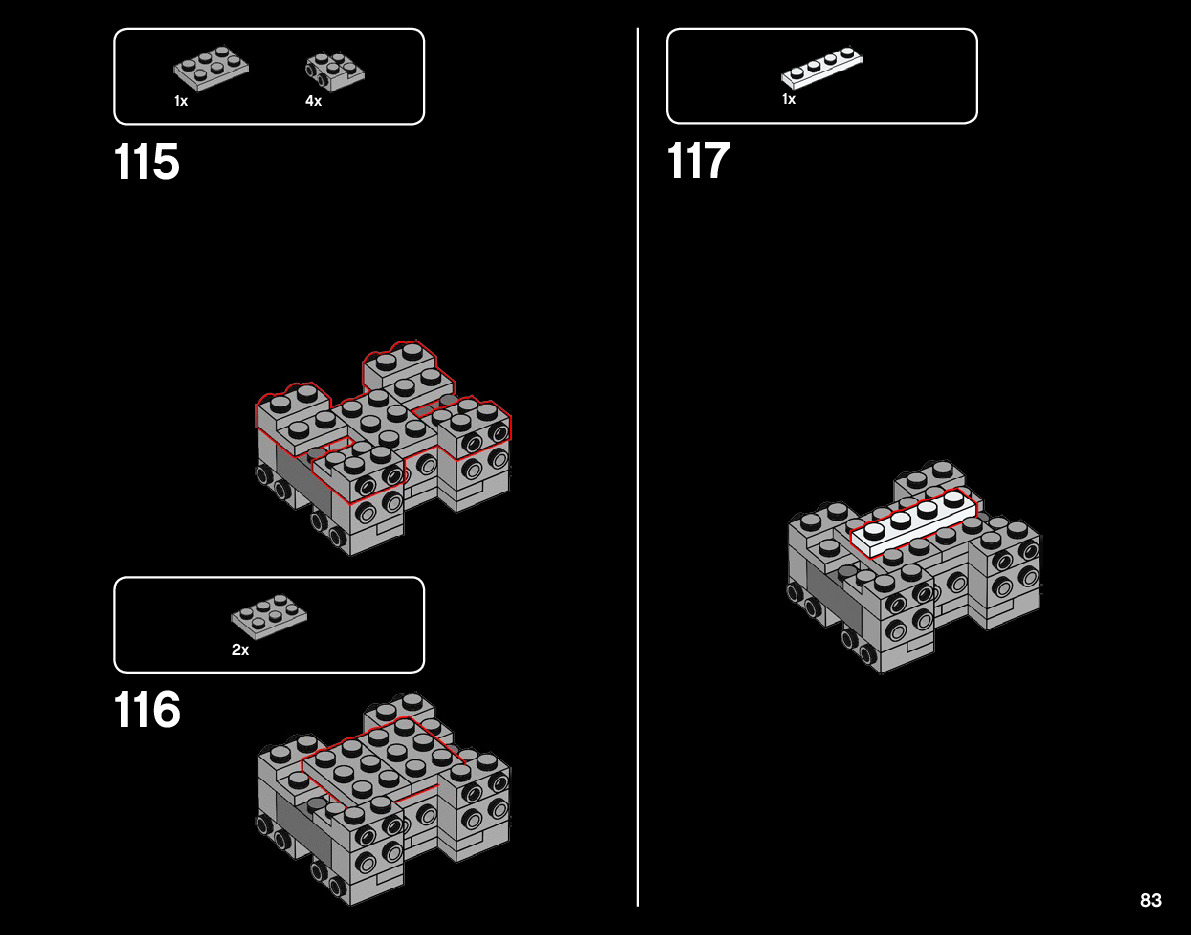 1x 4x

115

2x

116

1x

117

83