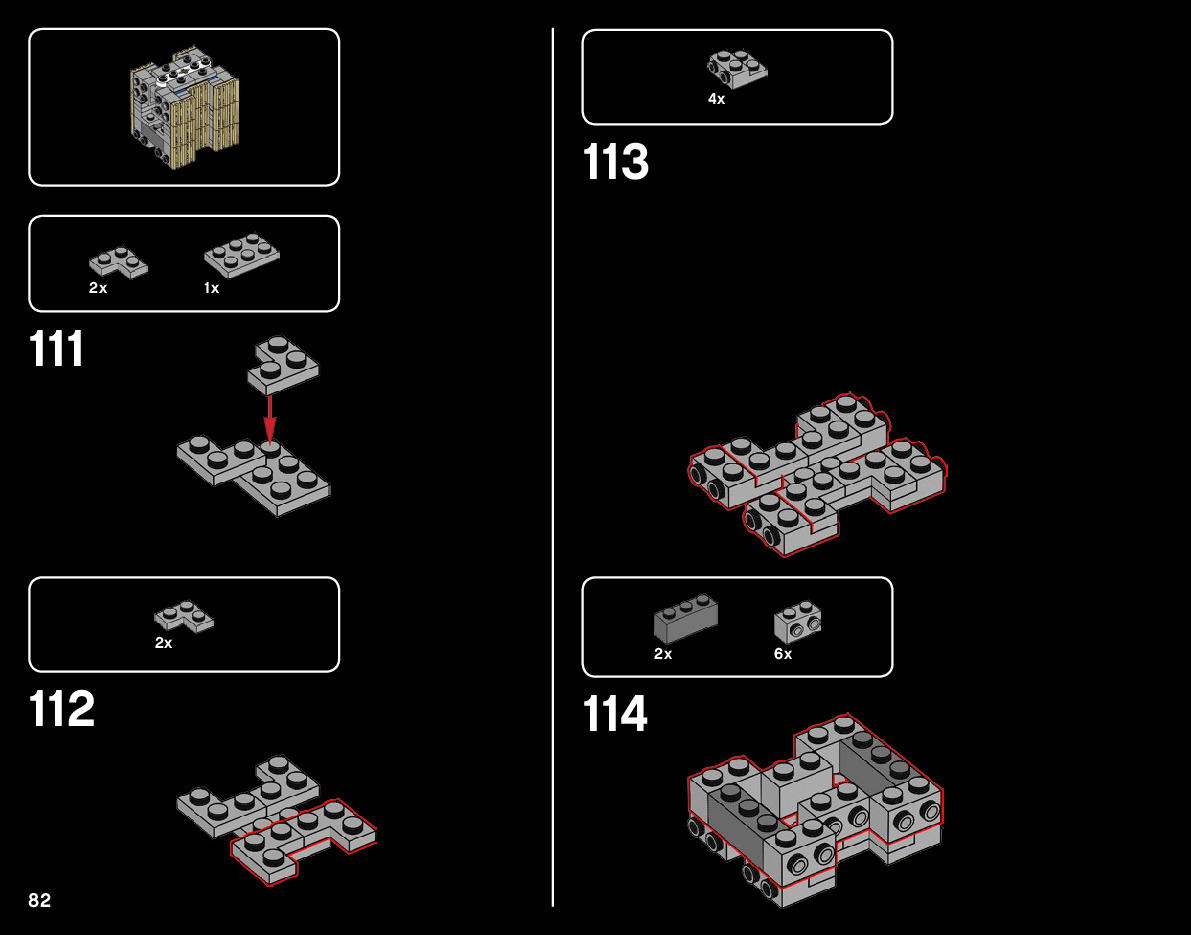 2x 1x

111

2x

112

82

4x

113

2x 6x

114