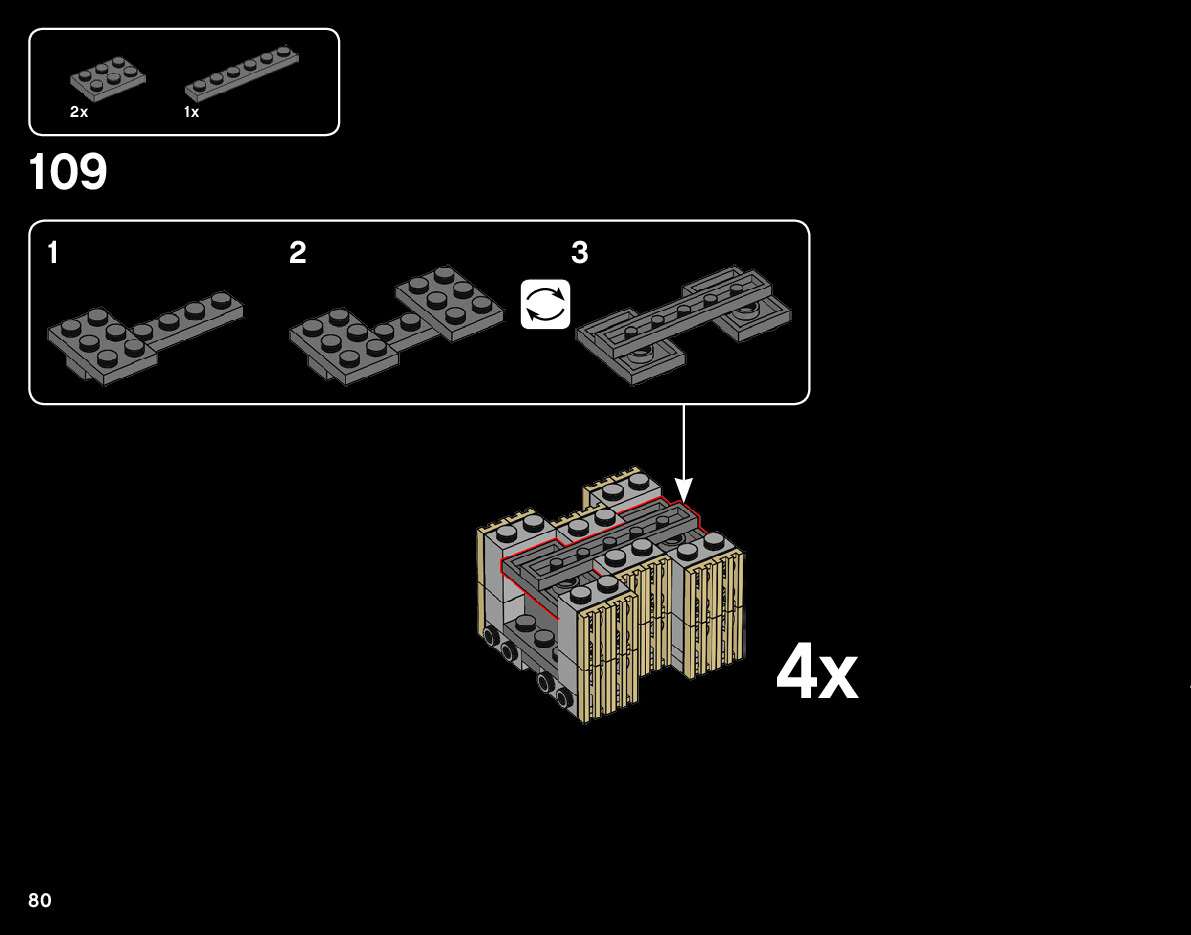 2x 1x

109

1 2 3

4x

80