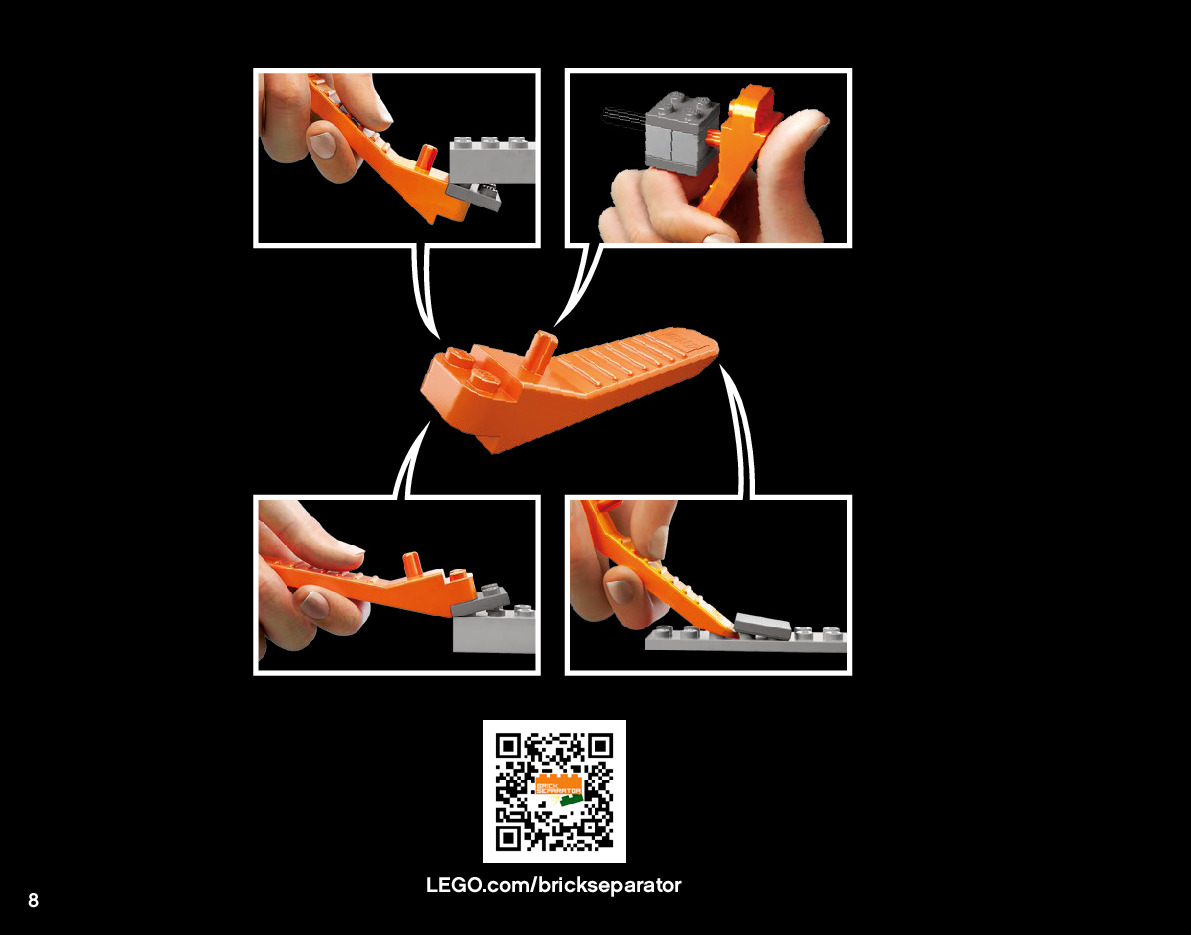 BRICK SEPARATOR

LEGO.com/brickseparator

8