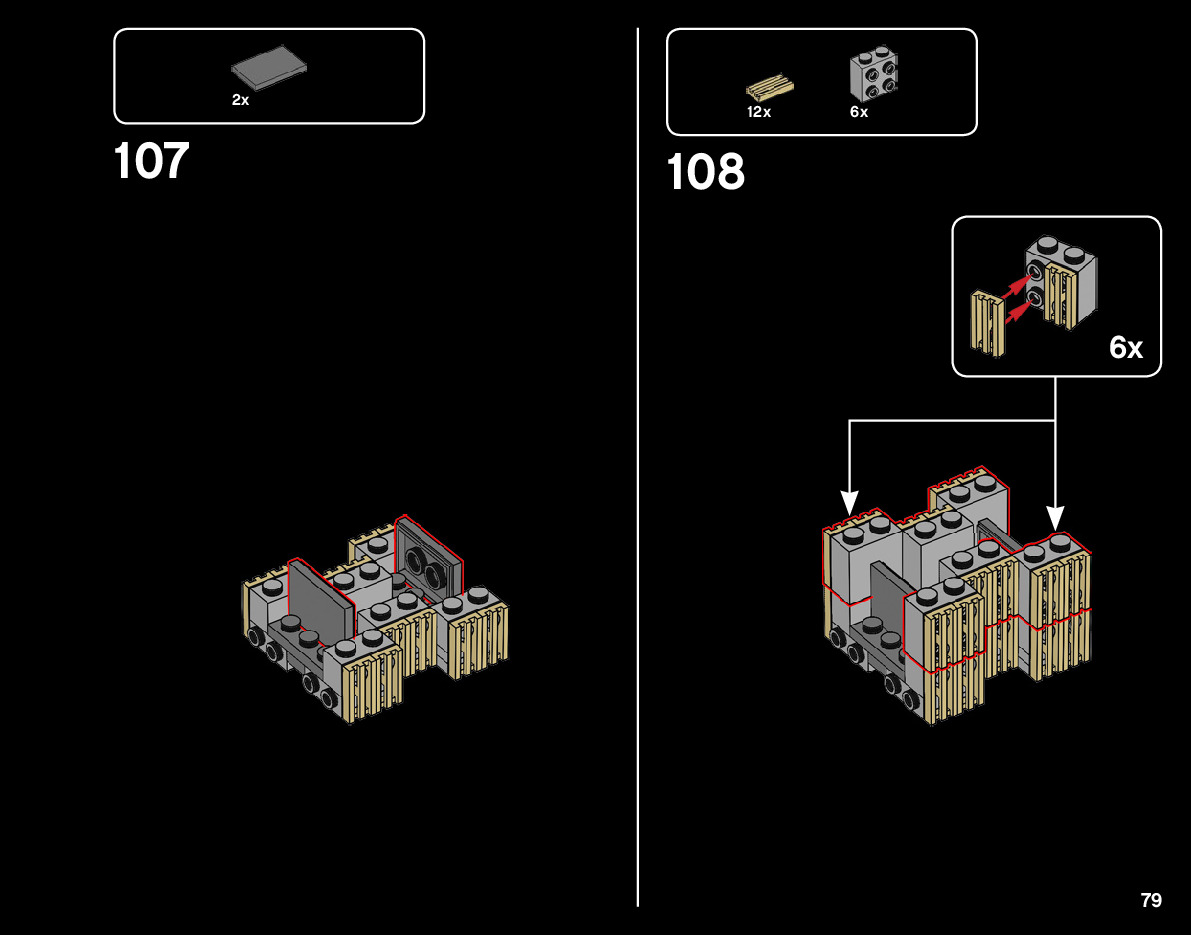 2x

107

12x 6x

108

6x

79