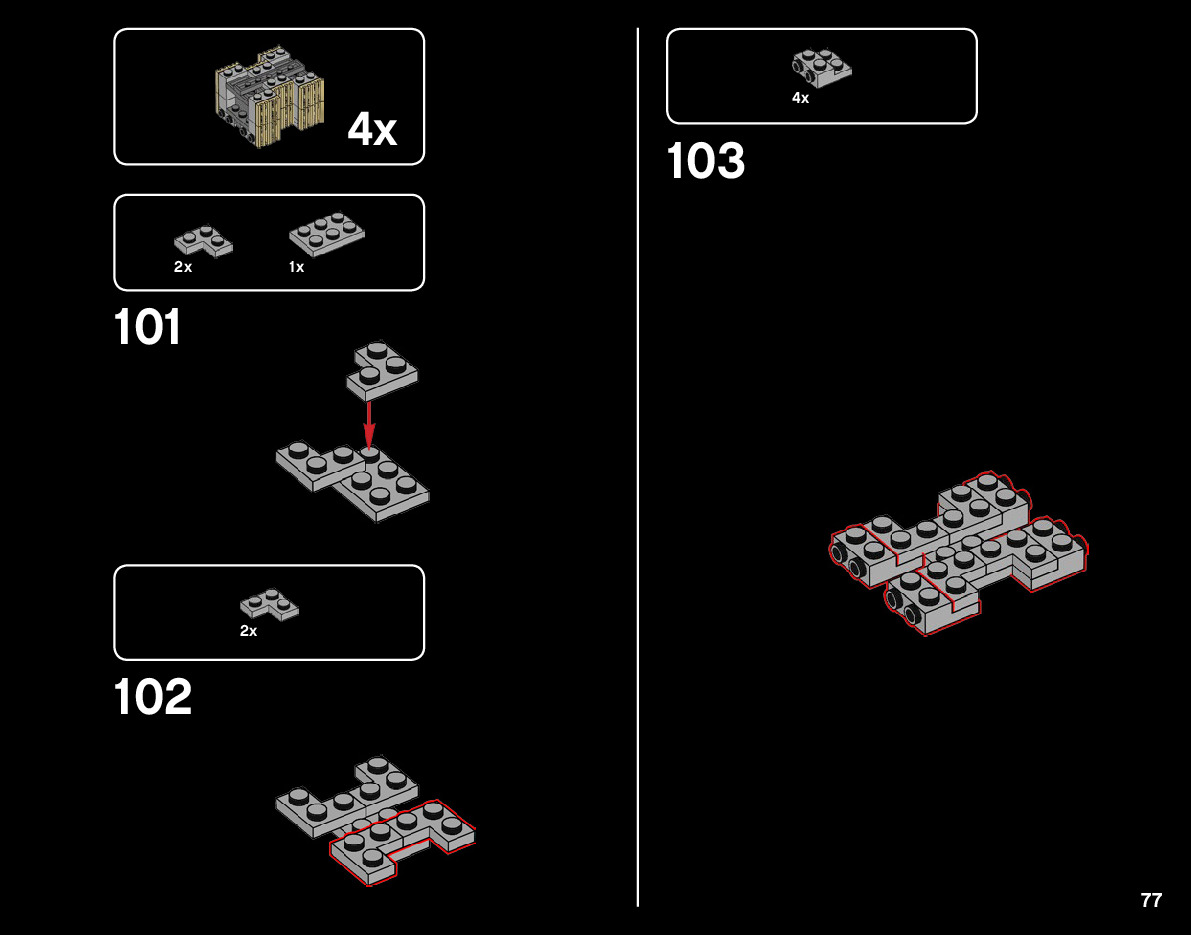 4x

2x 1x

101

2x

102

4x

103

77