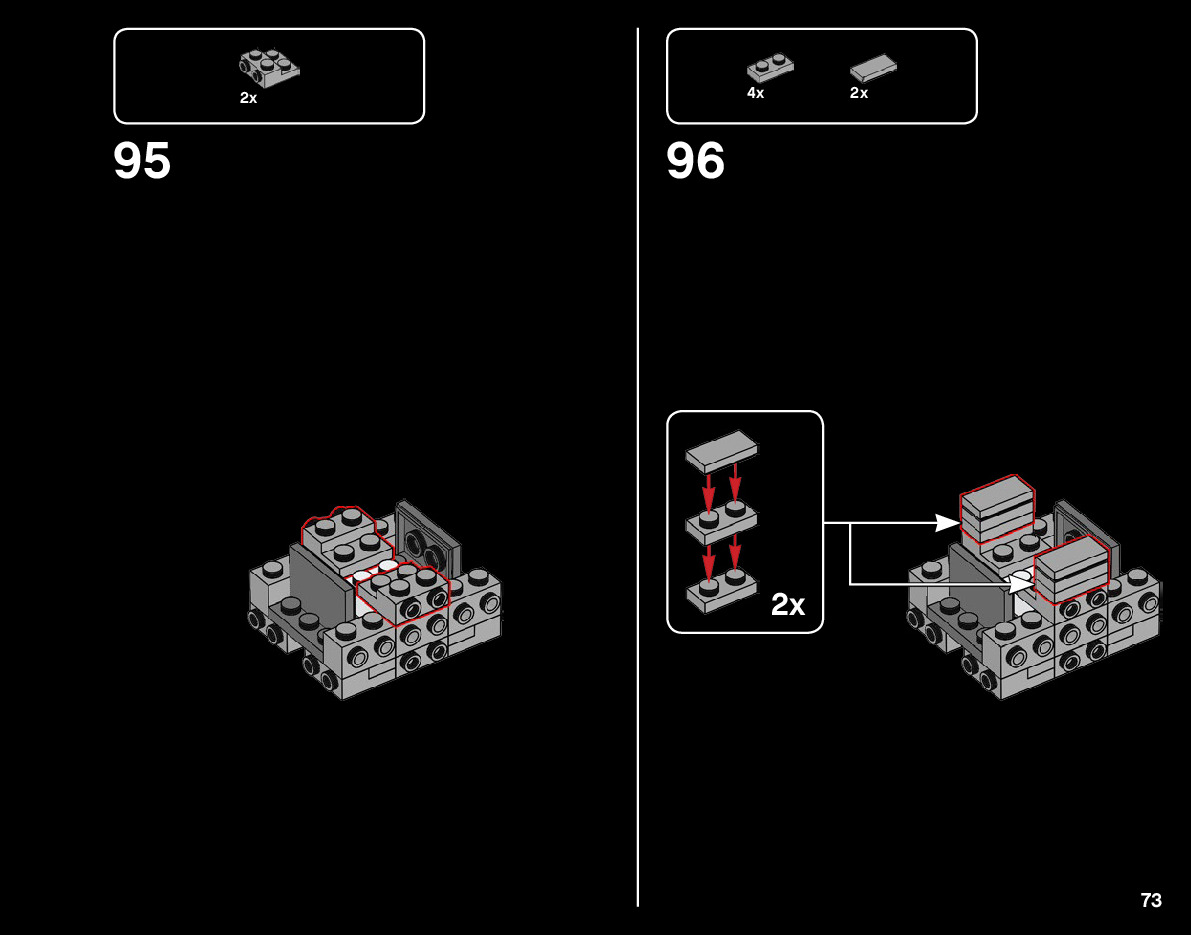 2x

95

4x 2x

96

2x

73