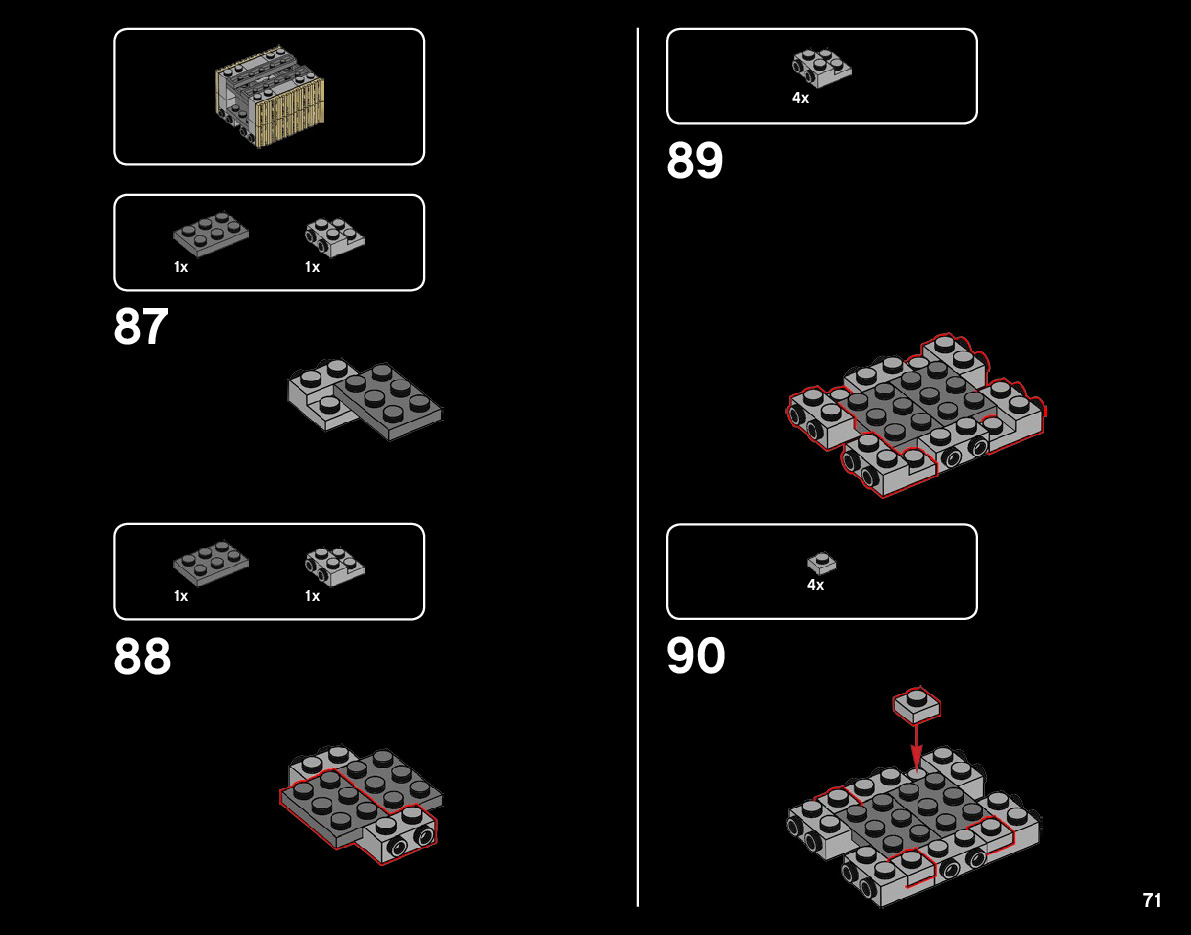 1x 1x

87

1x 1x

88

4x

89

4x

90

71