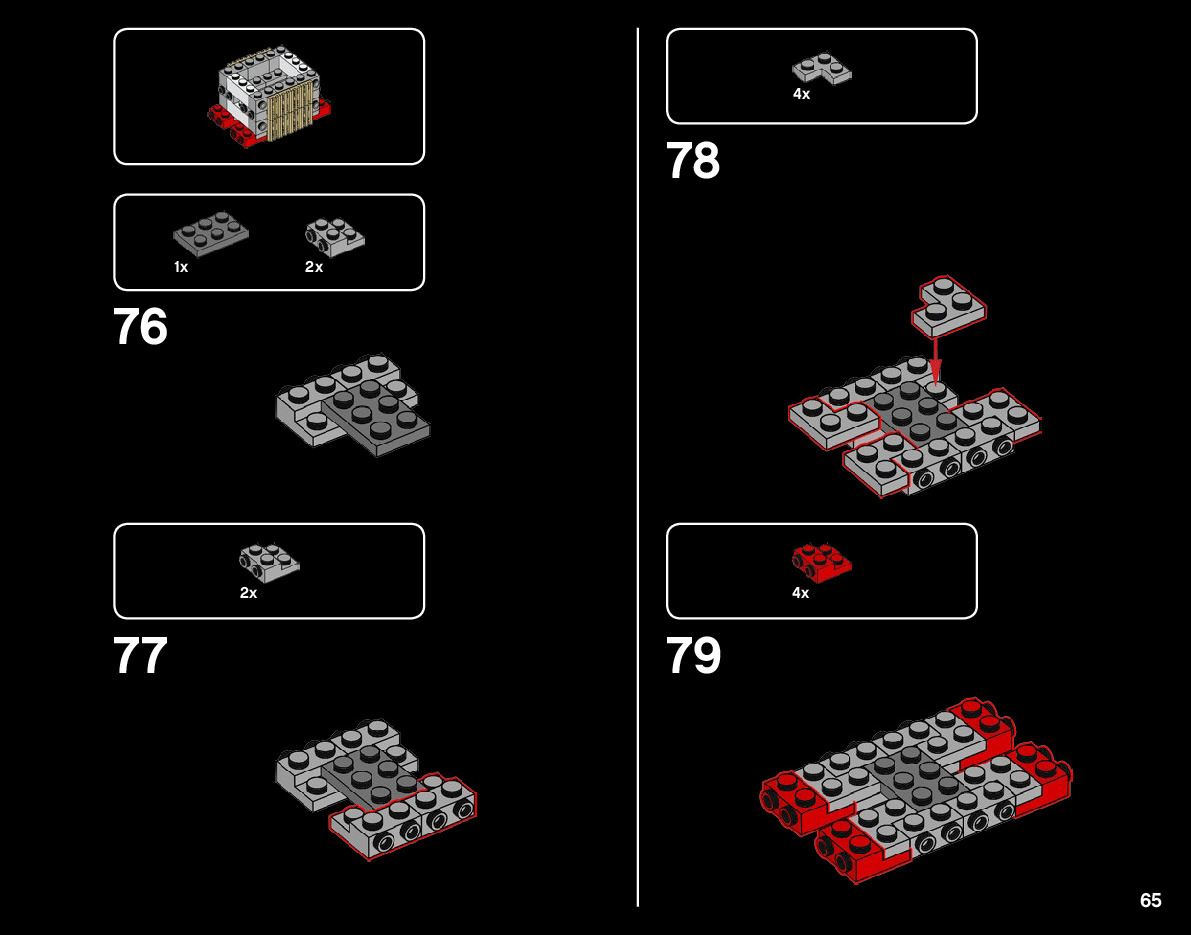 1x 2x

76

2x

77

4x

78

4x

79

65