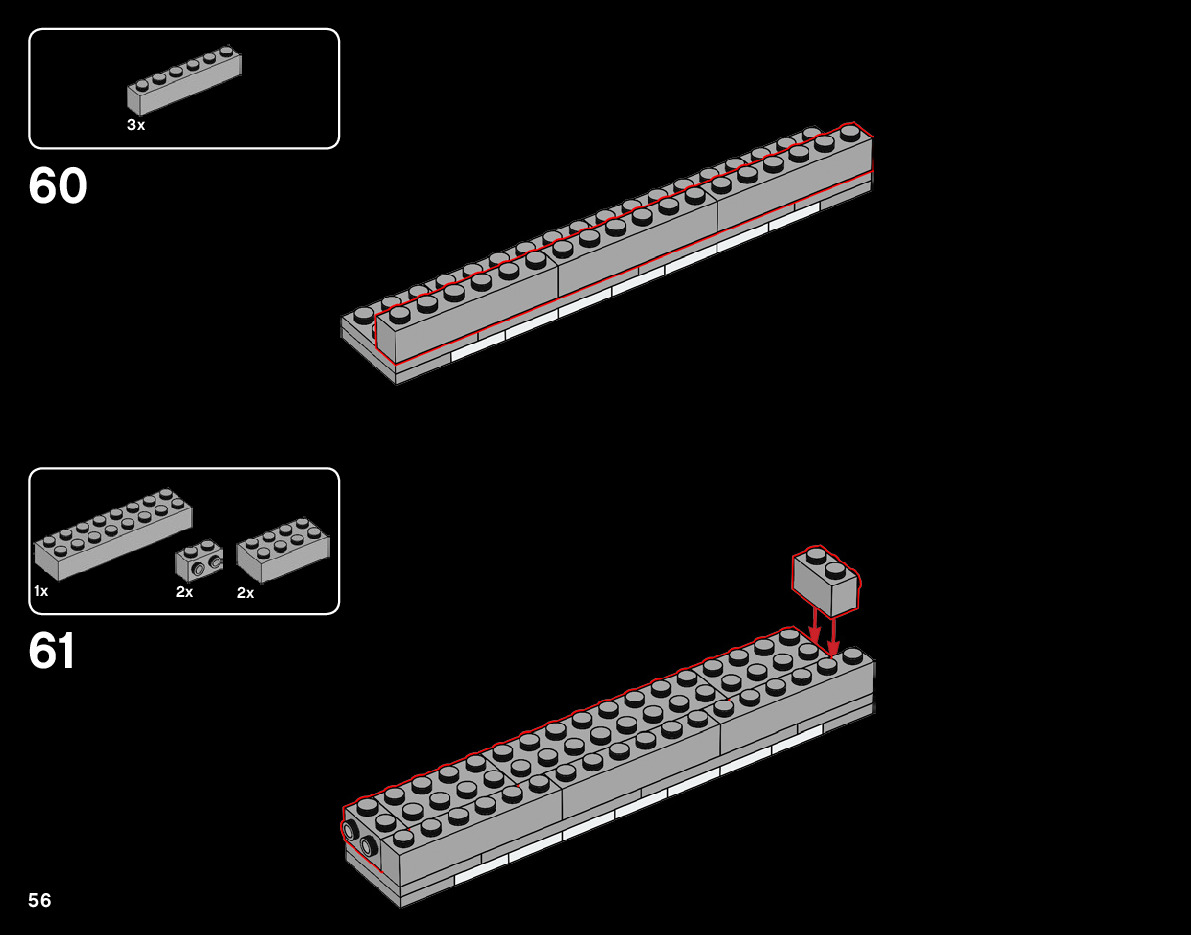 3x

60

1x
2x
2x

61

56