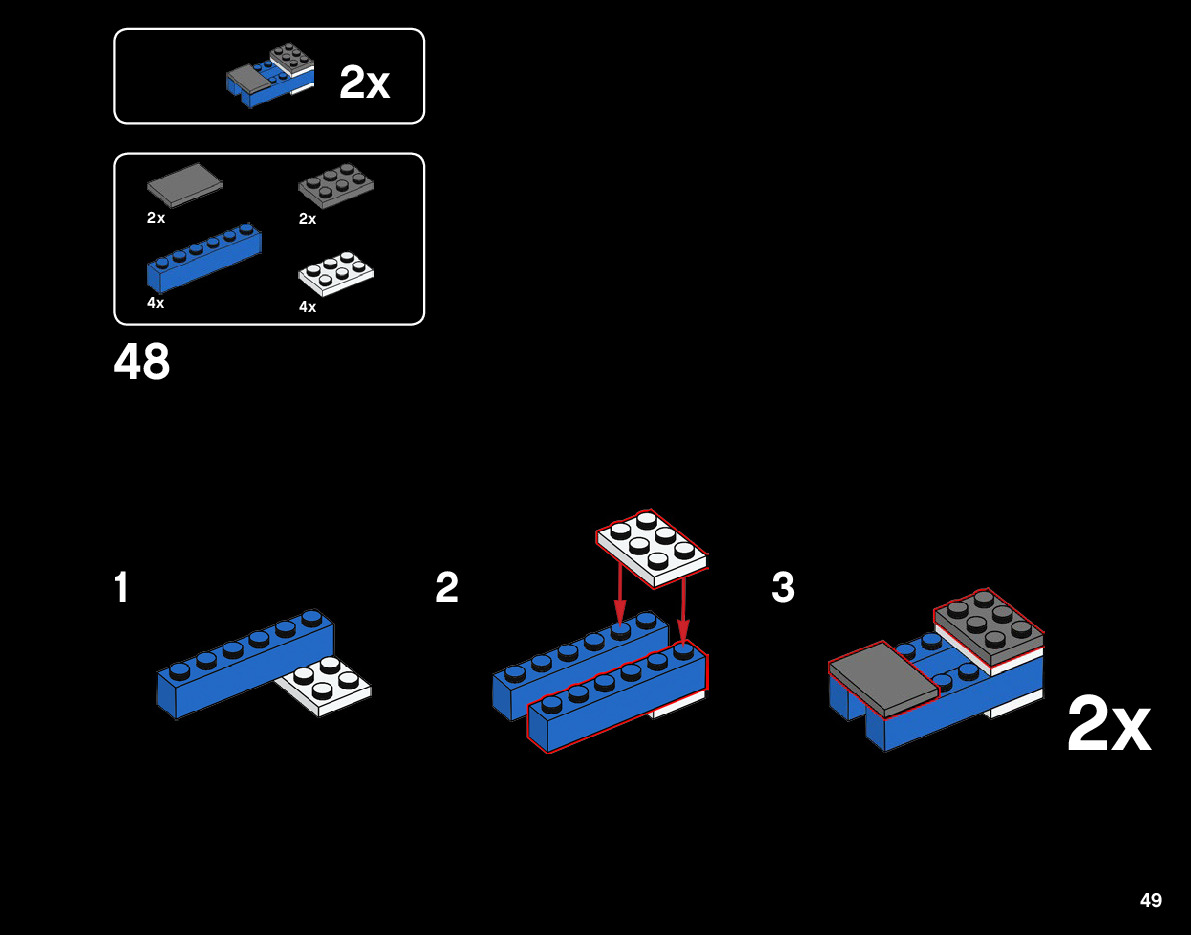 2x

2x
2x
4x
4x

48

1

2

3

2x

49