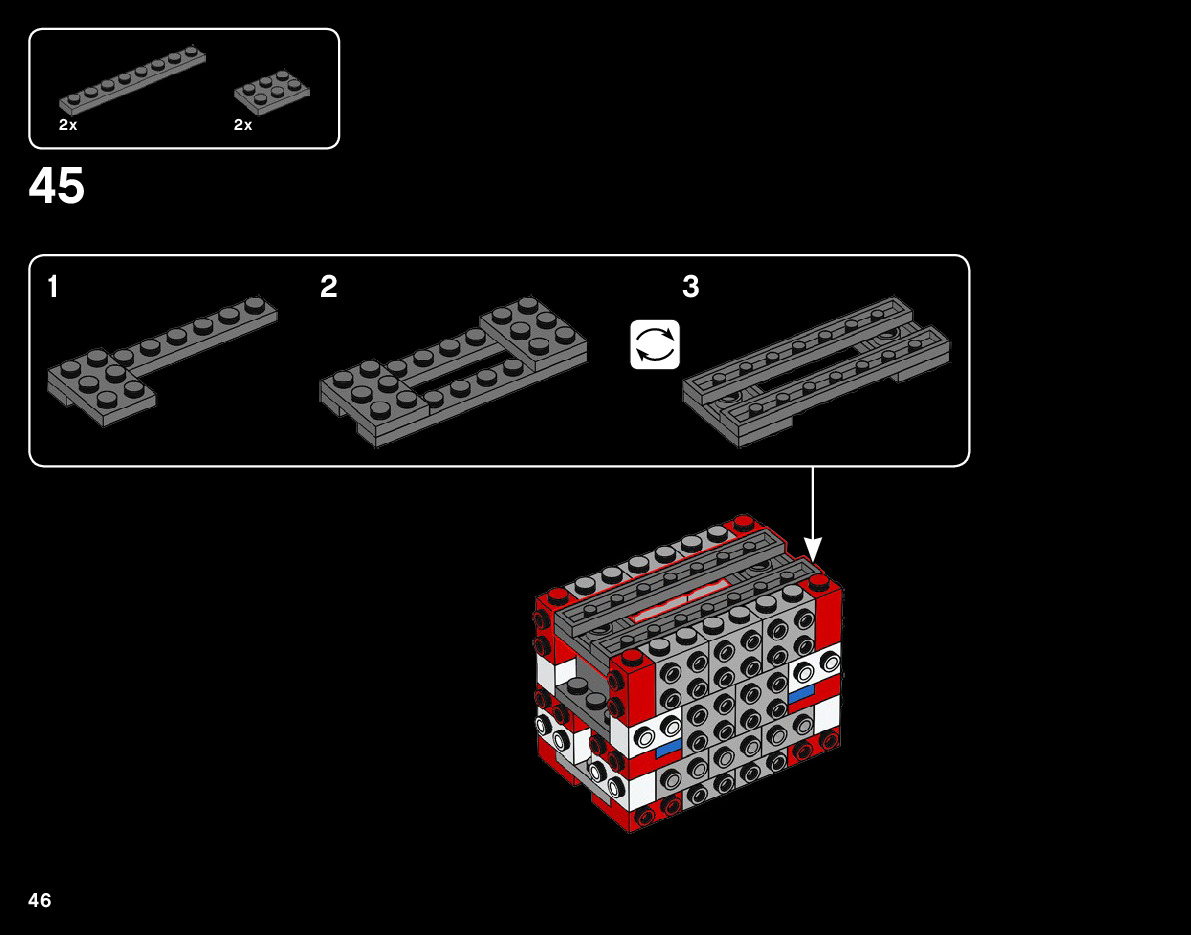 2x
2x

45

1
2
3

46