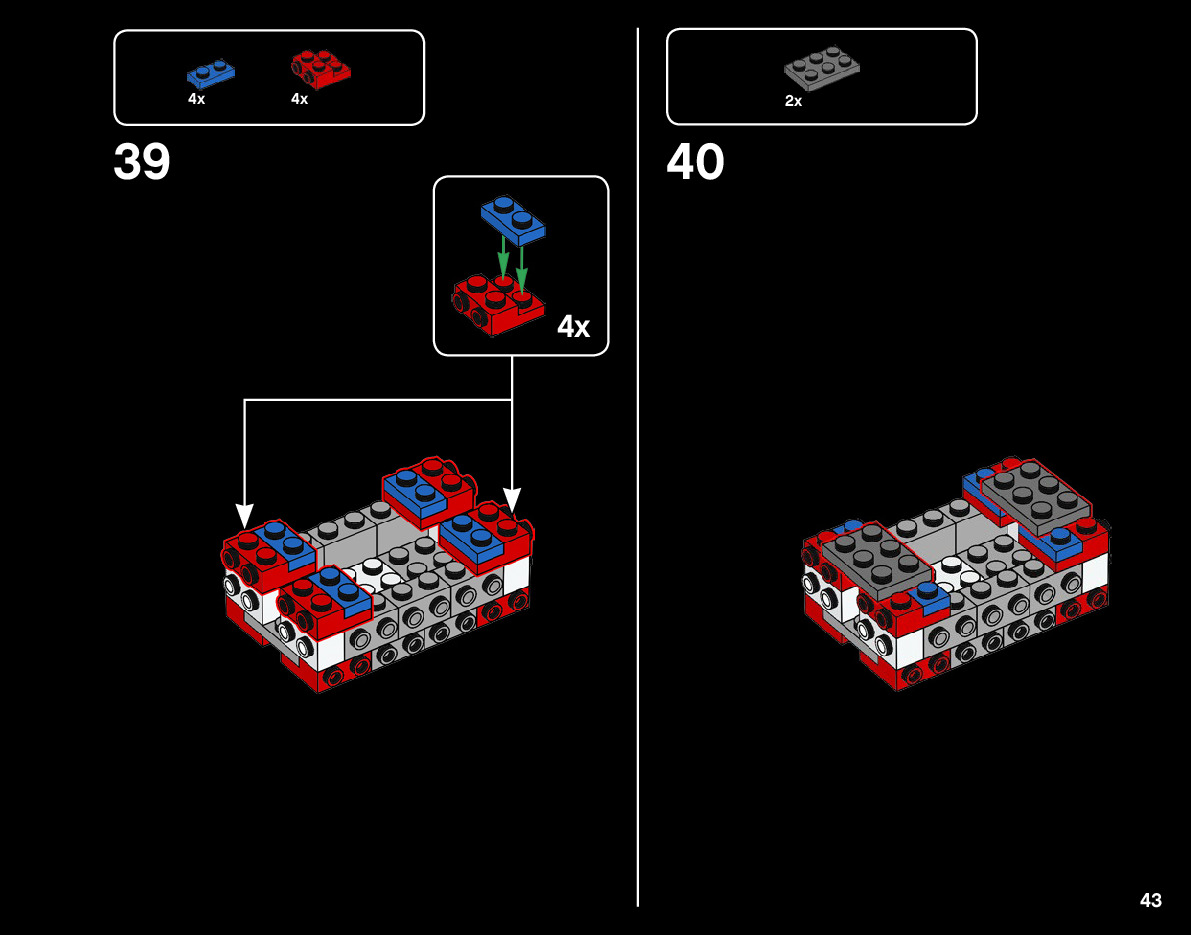 4x 4x

39

4x

2x

40

43