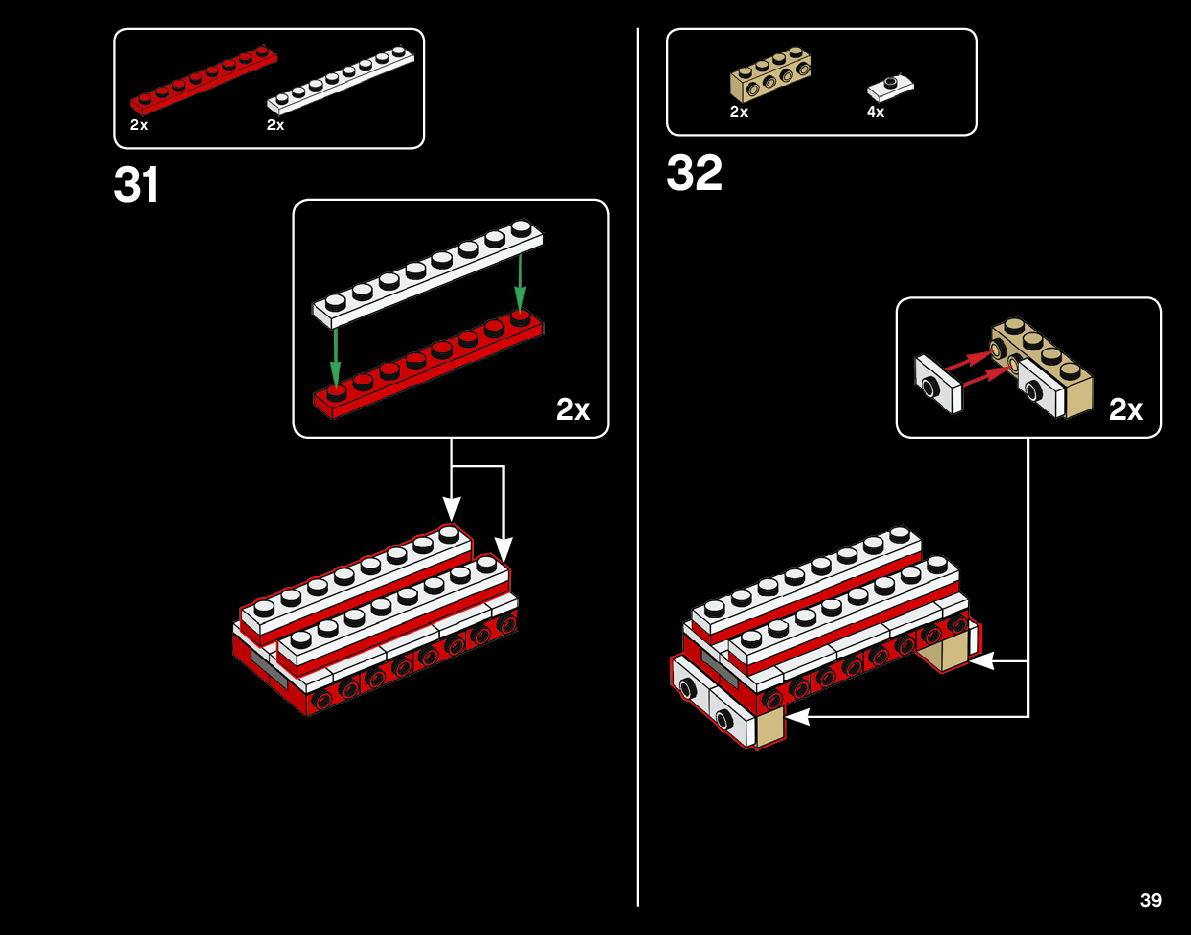 2x
2x

31

2x

2x
4x

32

2x

39