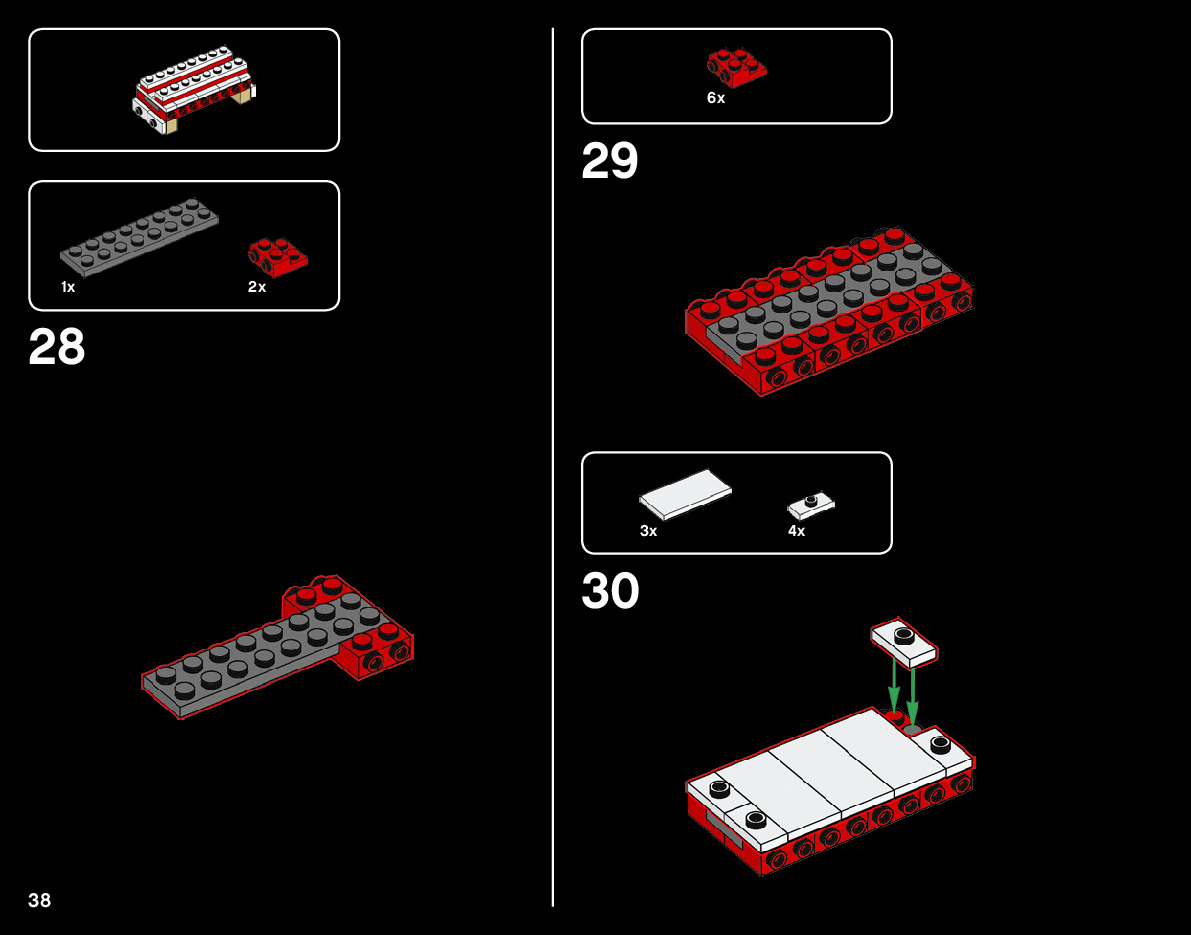 1x
2x
28

38

6x
29

3x
4x
30