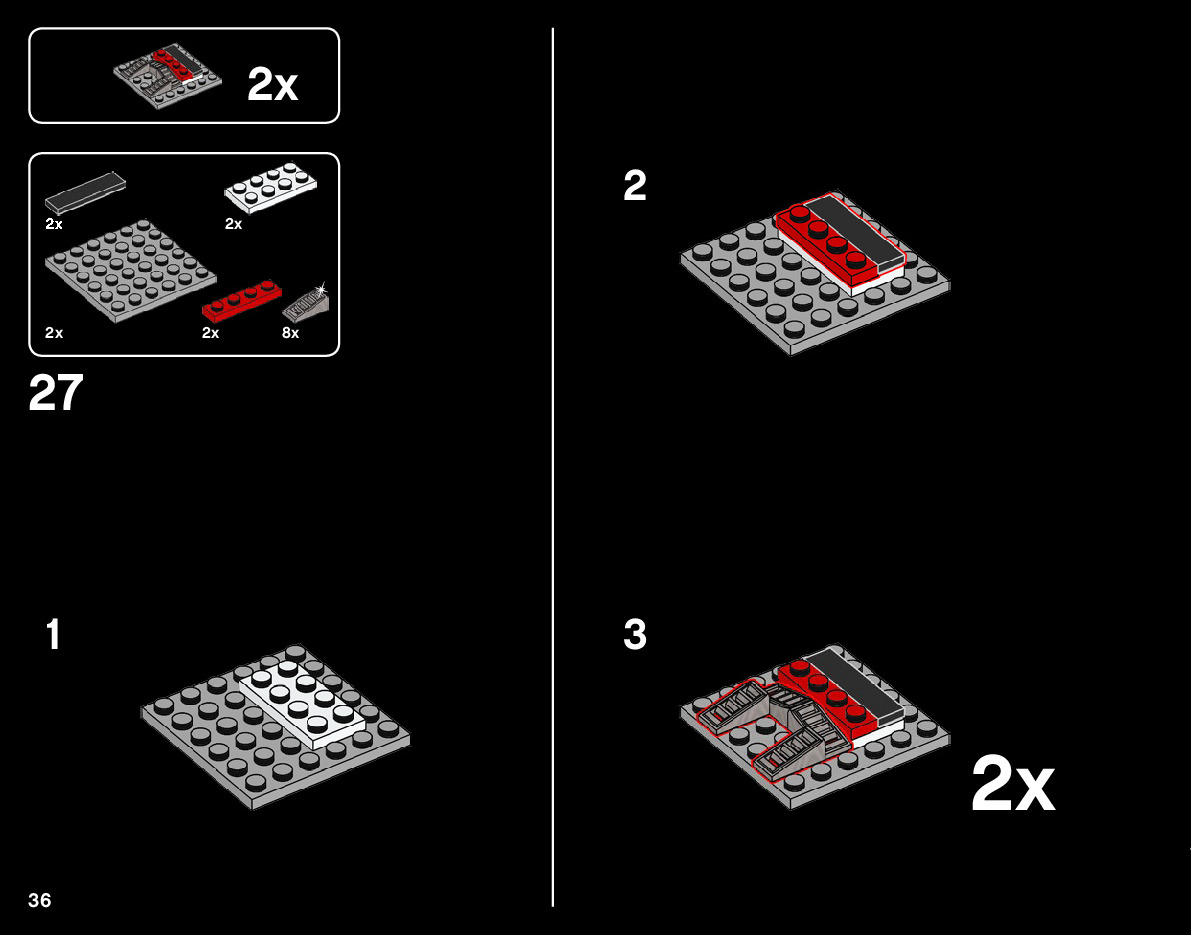 2x

2x
2x
2x
2x
8x

27

1

2

3

2x

36