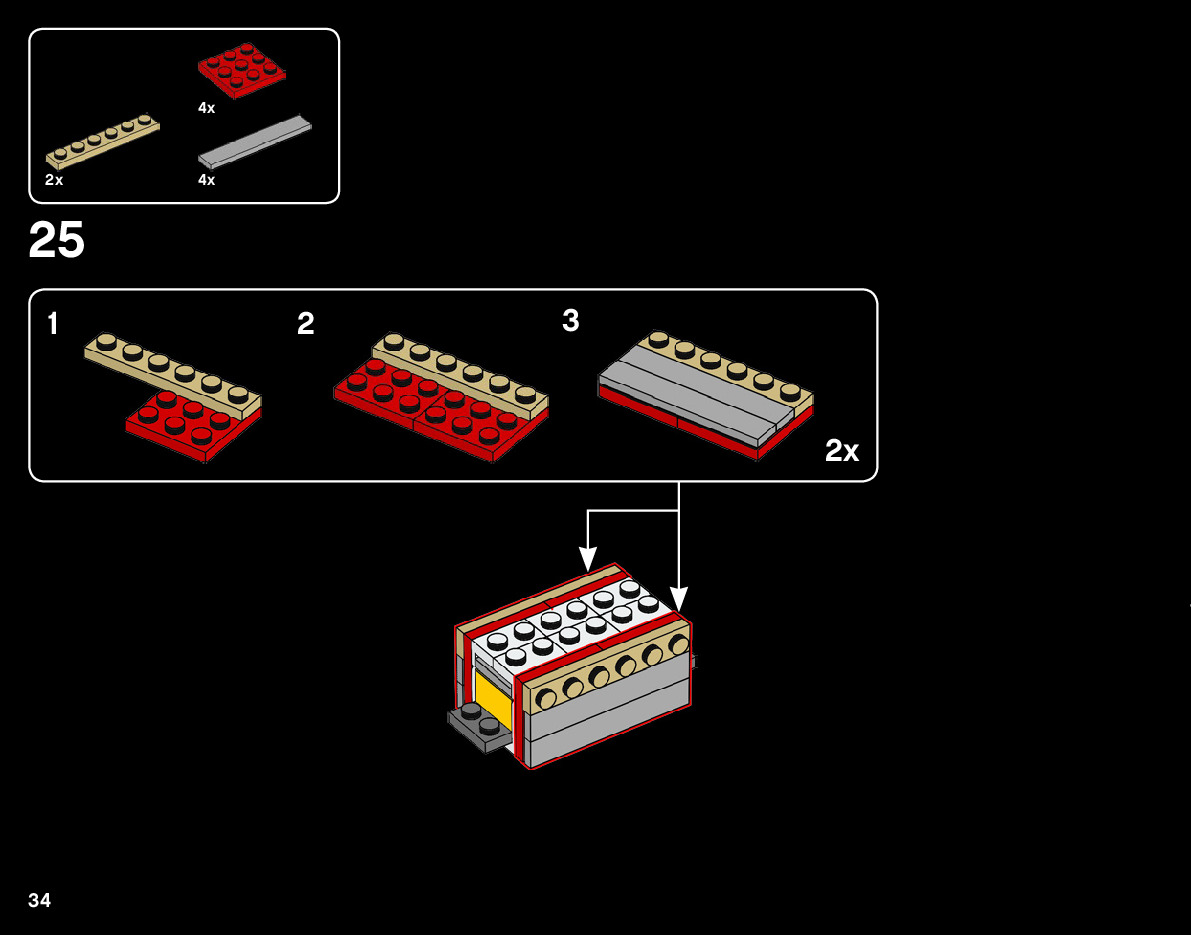 4x

2x

4x

25

1

2

3

2x

34