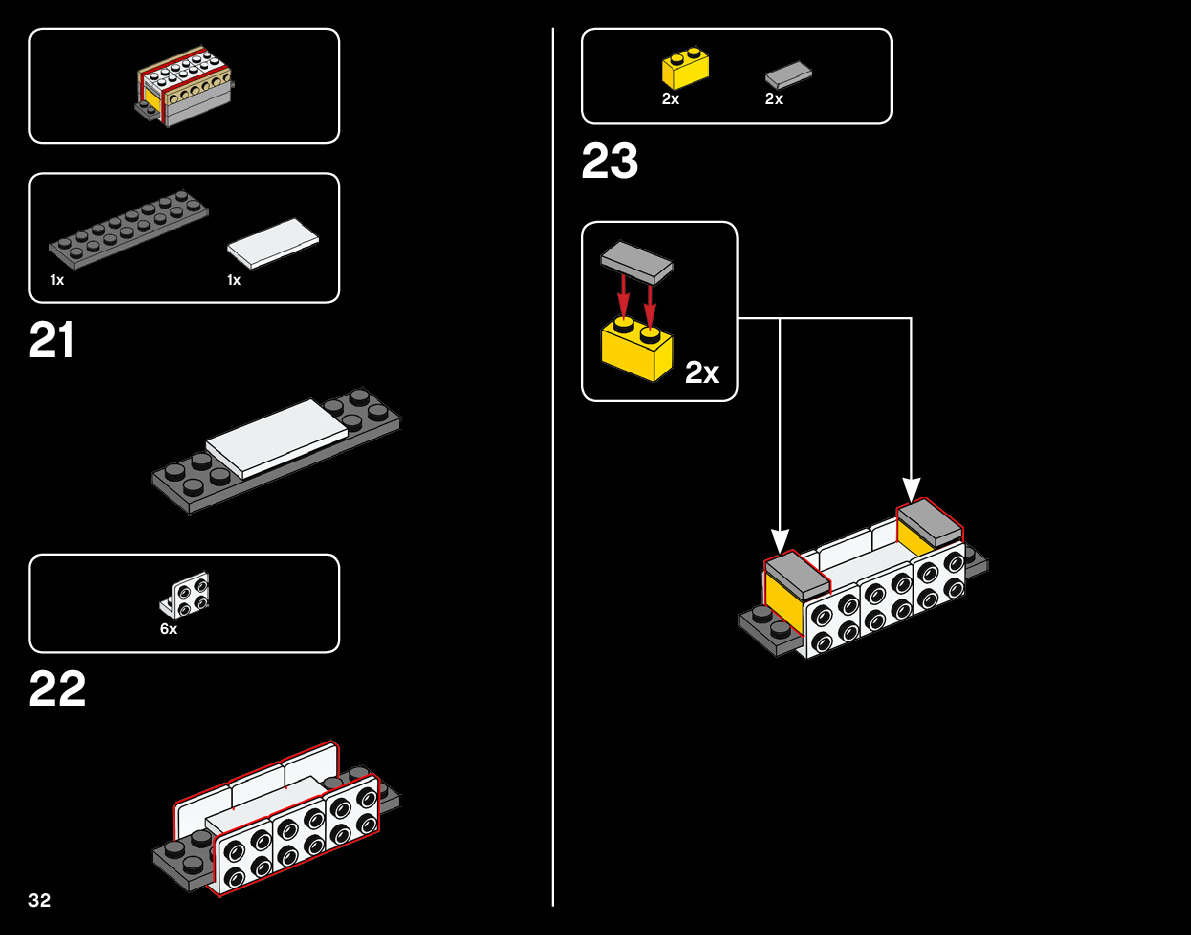 1x

1x

21

6x

22

32

2x

2x

23

2x