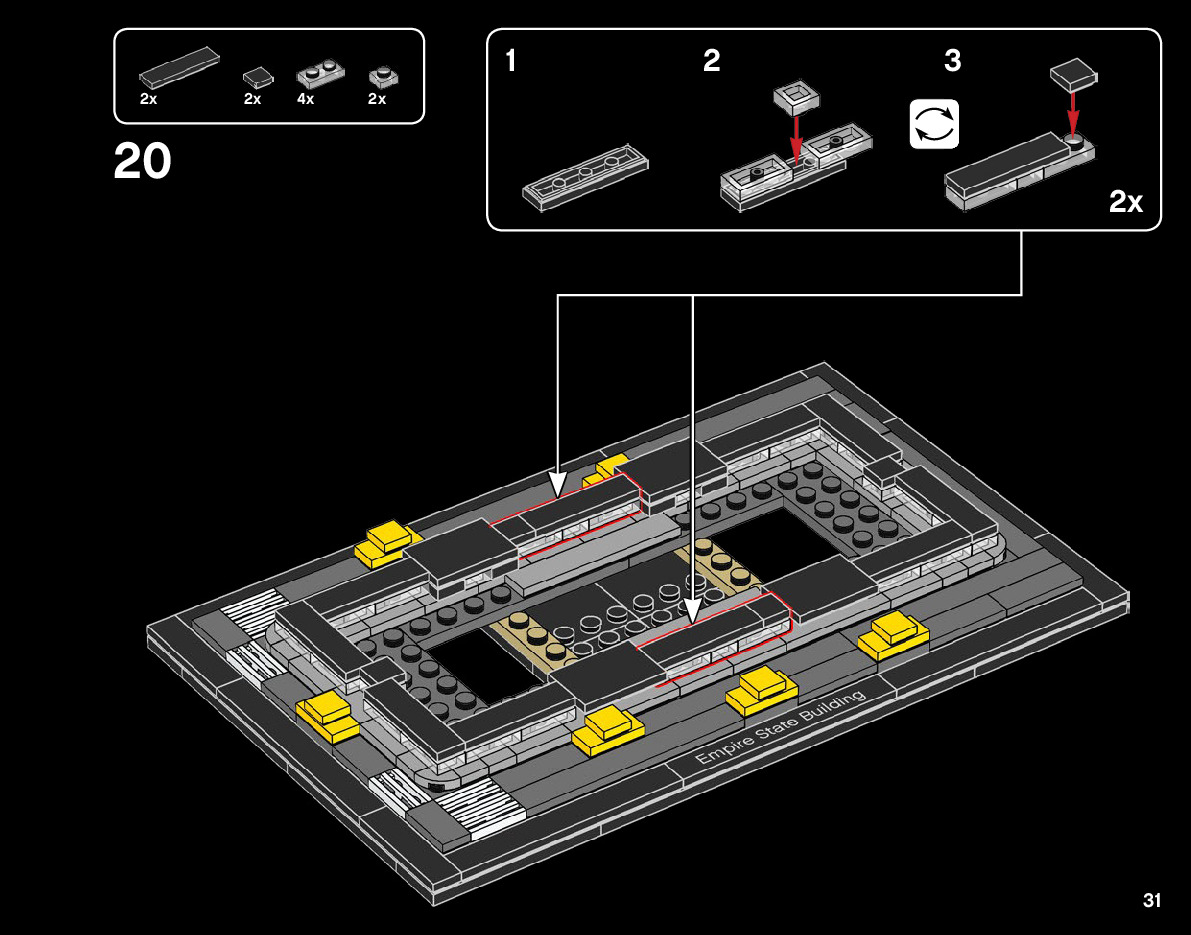 2x 2x 4x 2x

20

1 2 3

2x

Empire State Building

31