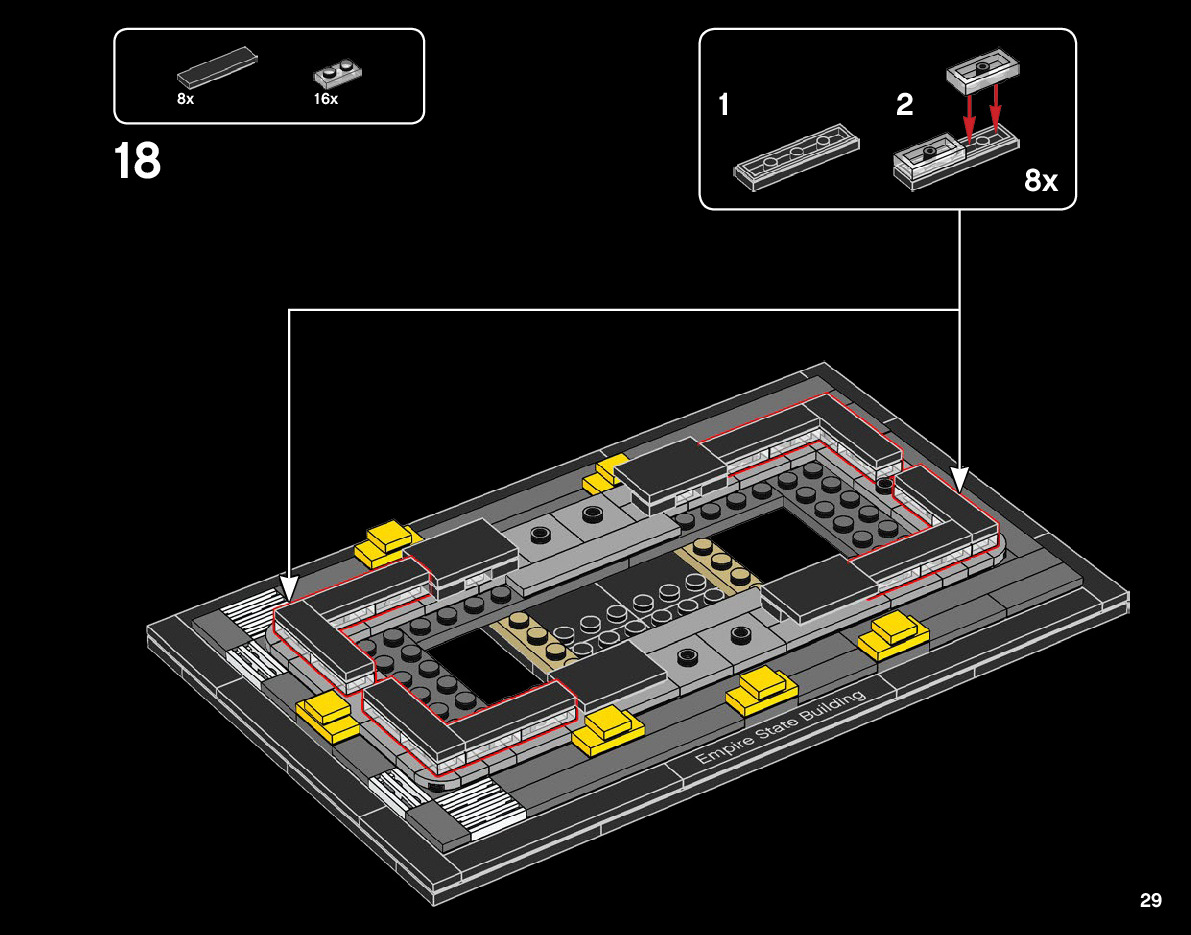 8x
16x

18

1
2
8x

Empire State Building

29