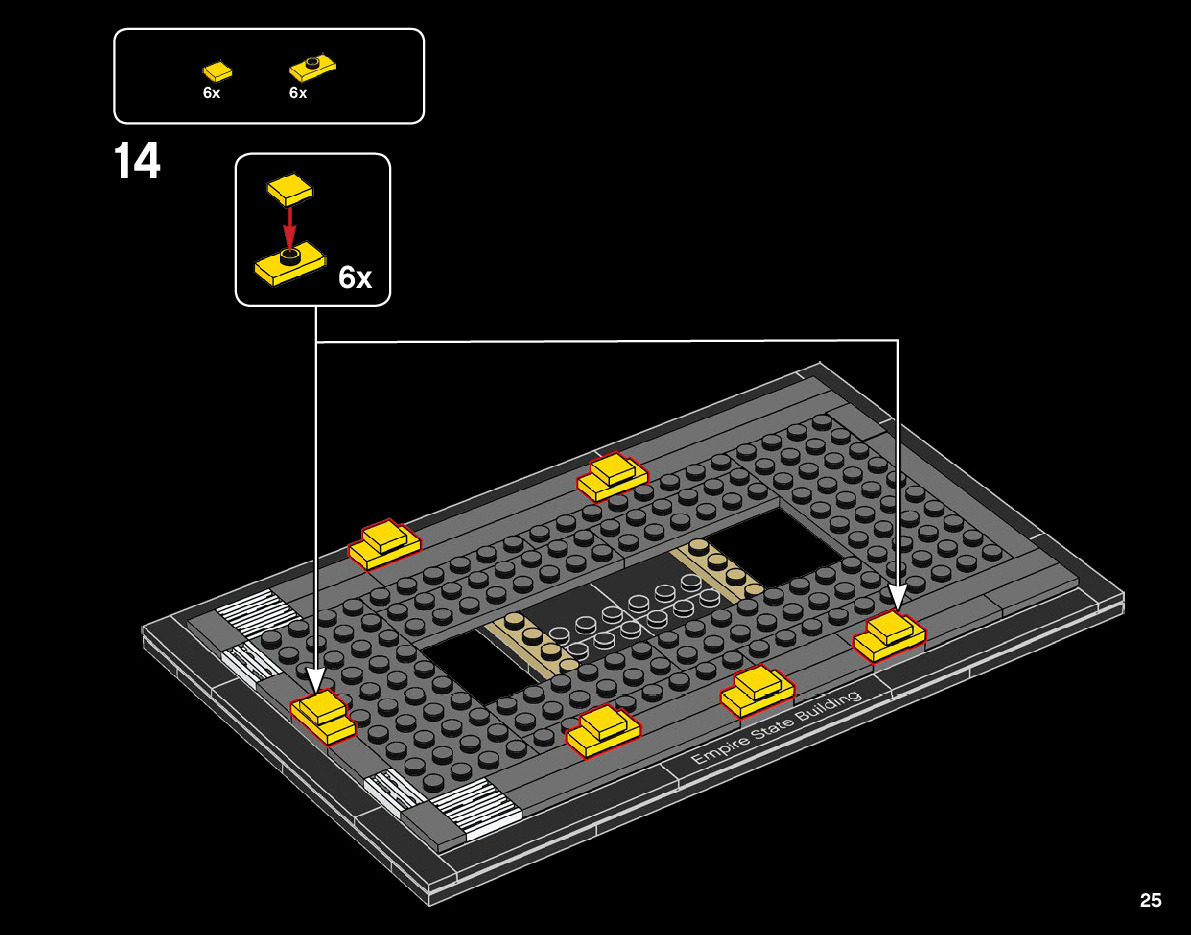 6x 6x

14

6x

Empire State Building

25