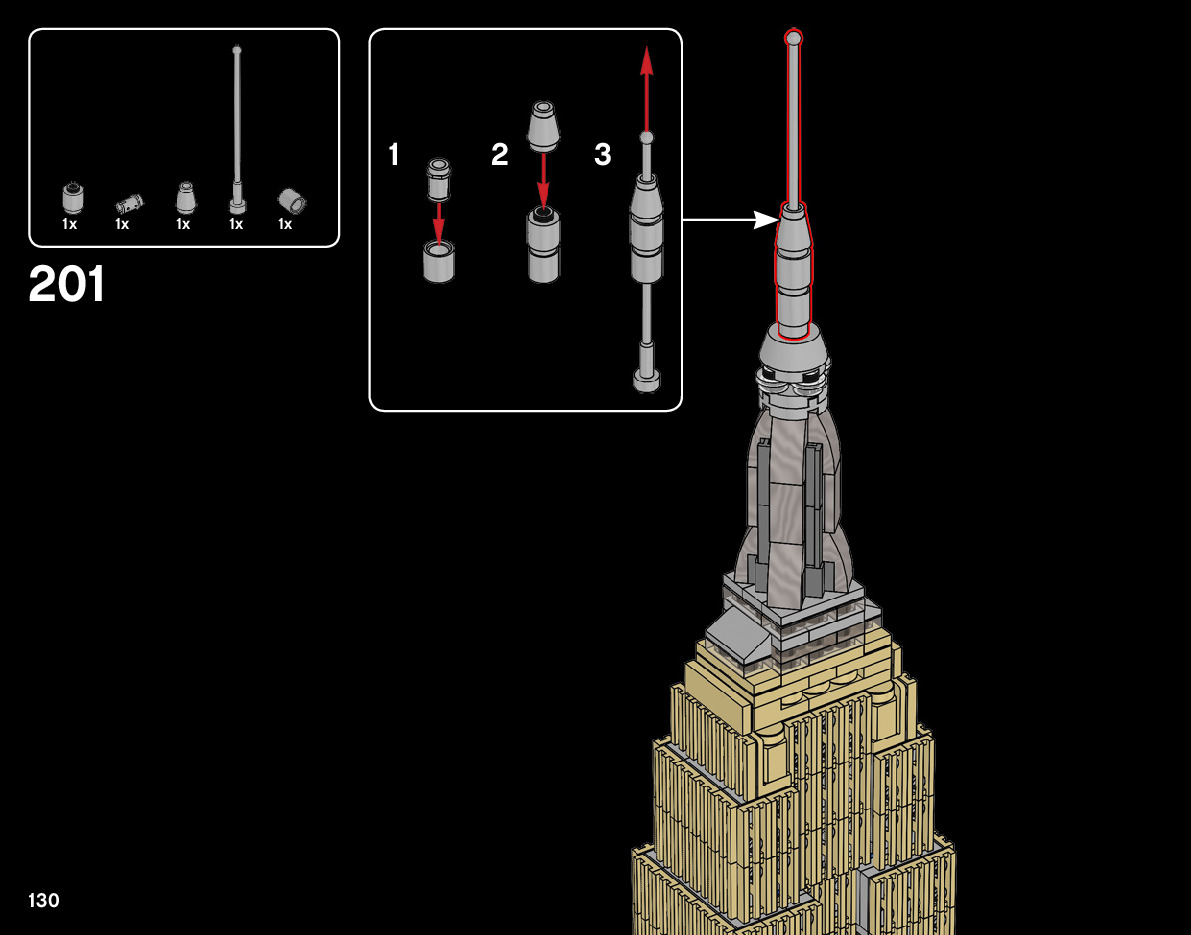 1x 1x 1x 1x 1x

201

1

2

3

130