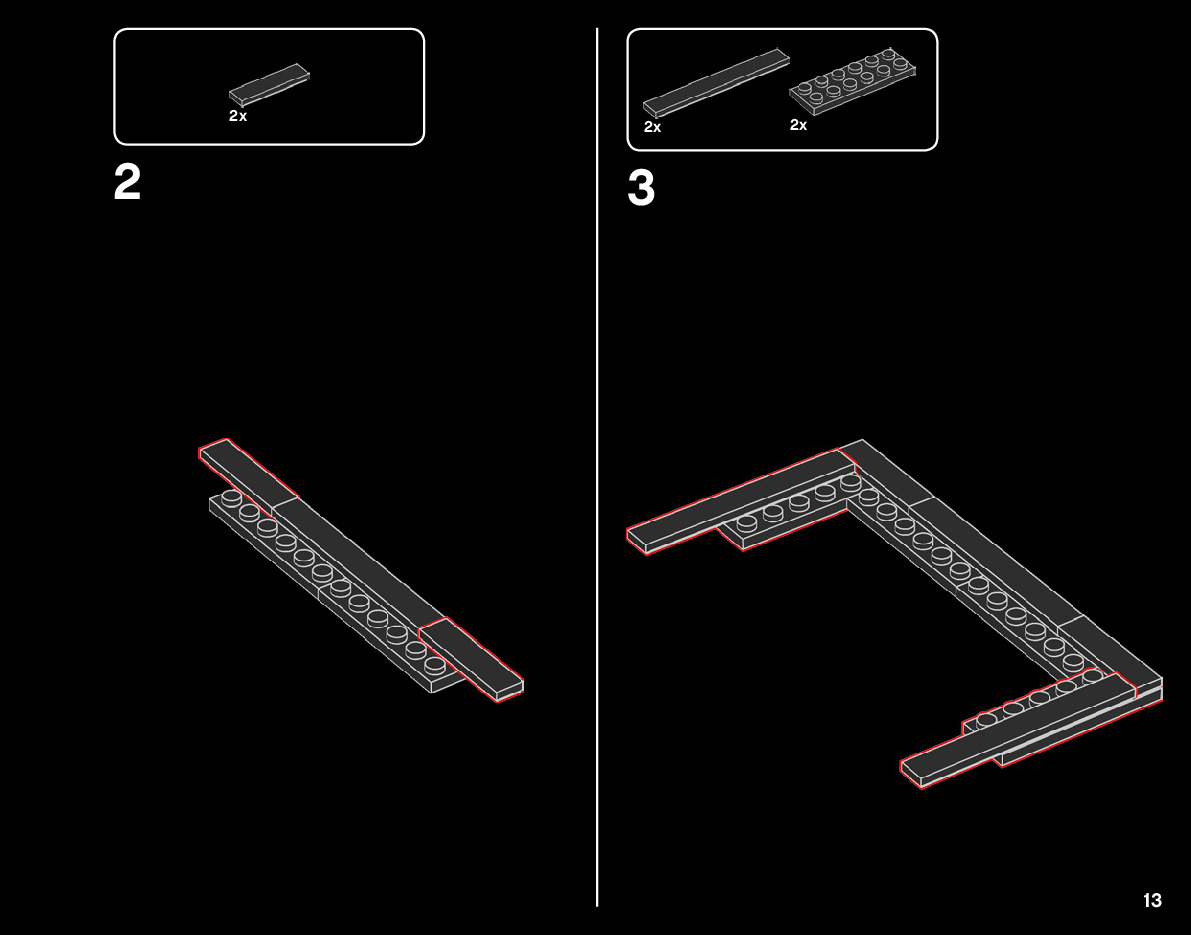 2x

2

2x

2x

3

13