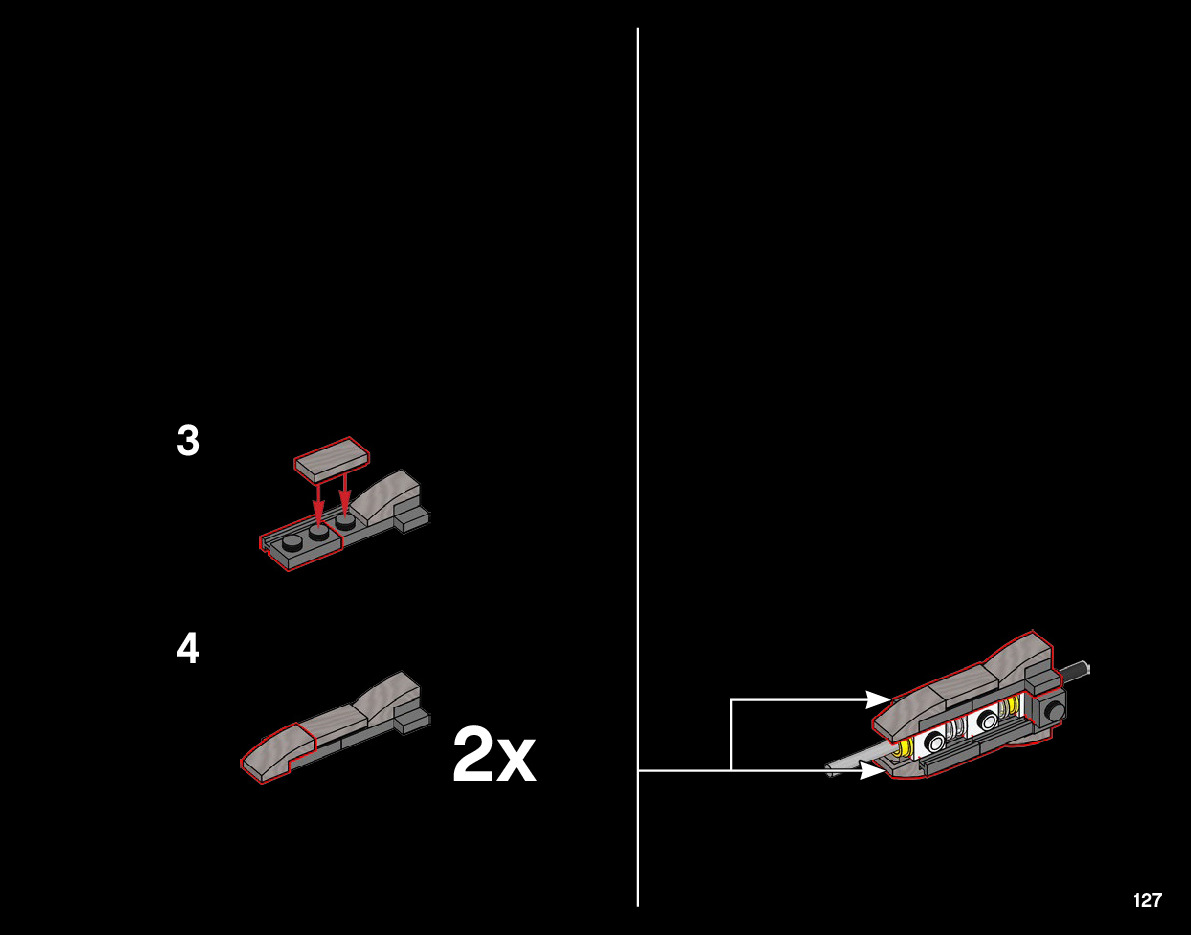 3

4

2x

127