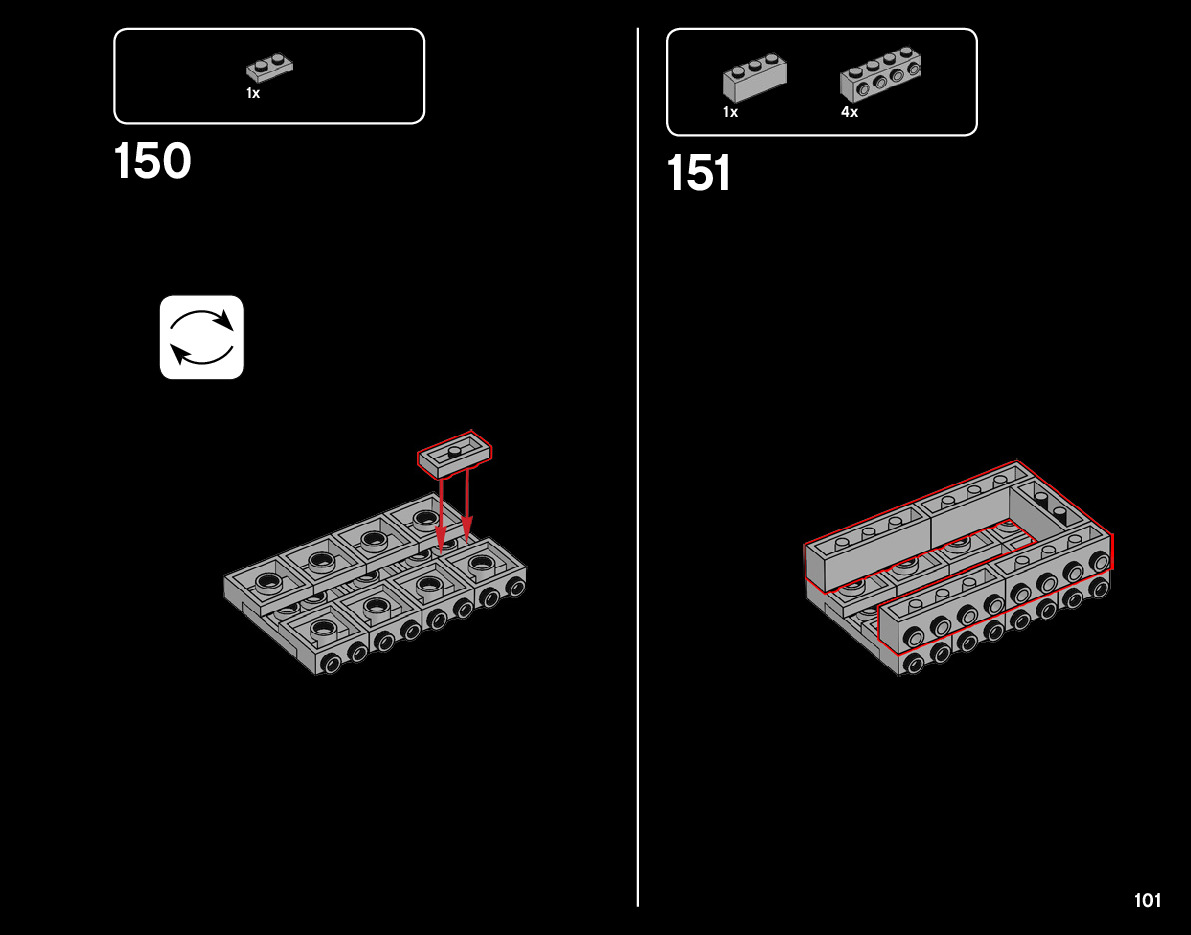 1x

150

1x

4x

151

101