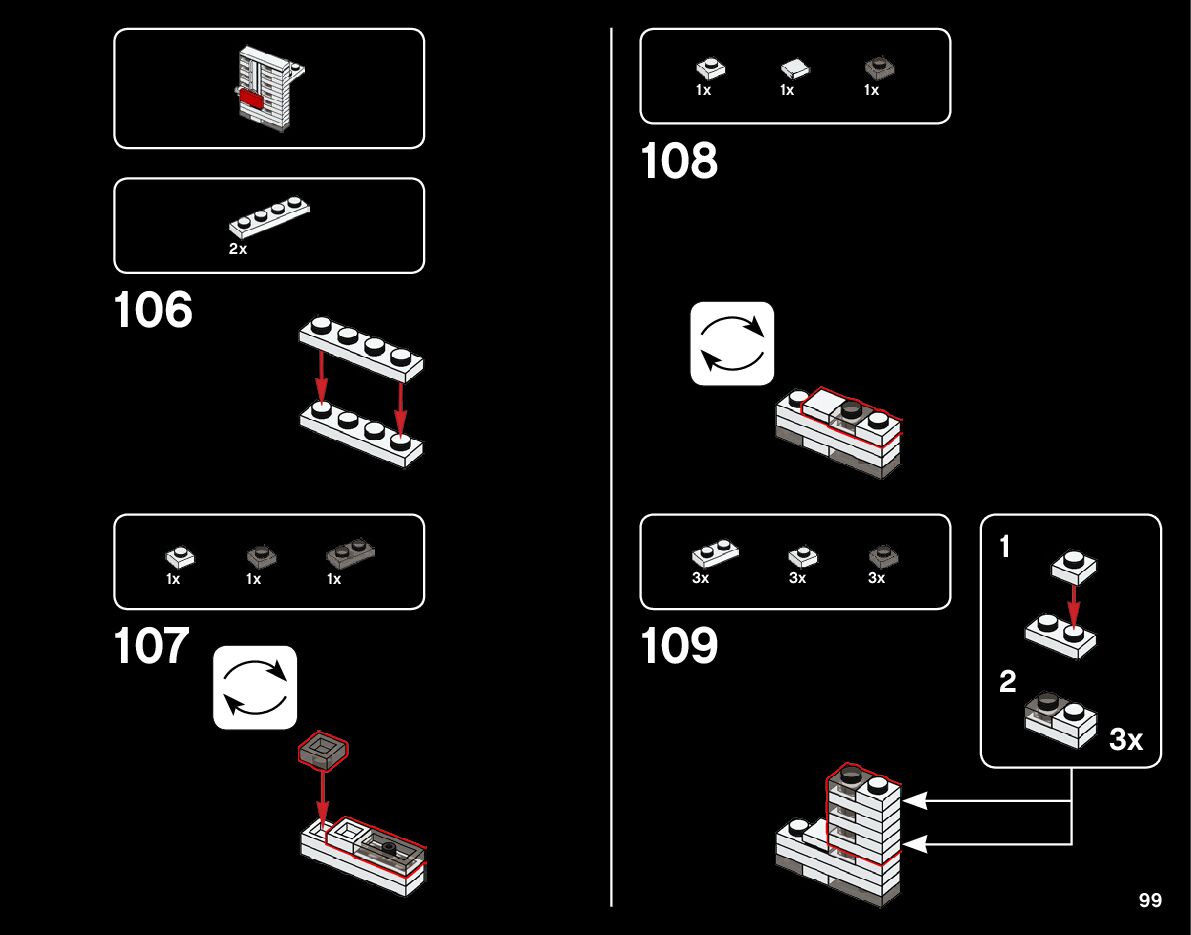 2x

106

1x 1x 1x

107

1x 1x 1x

108

3x 3x 3x

109

1

2

3x

99