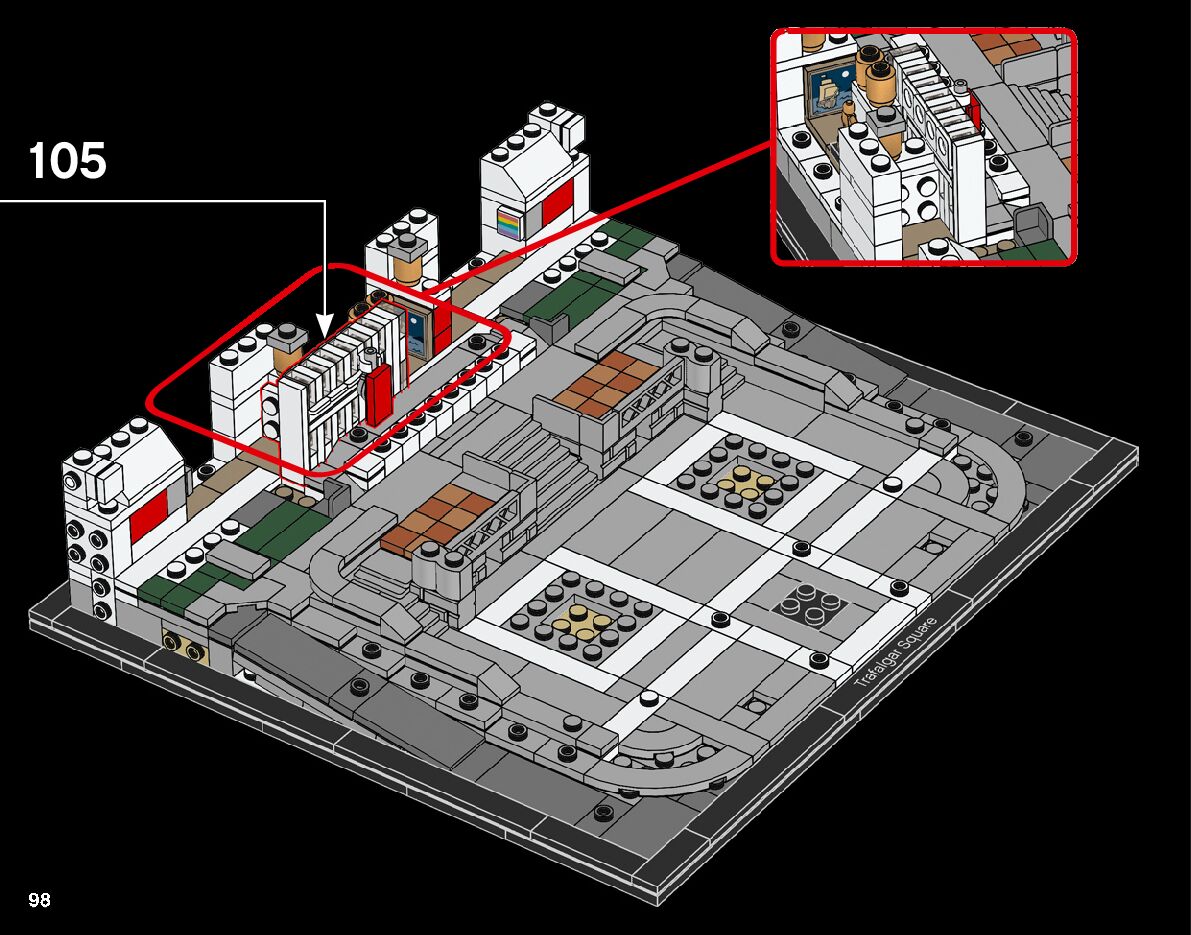 105

Trafalgar Square

98