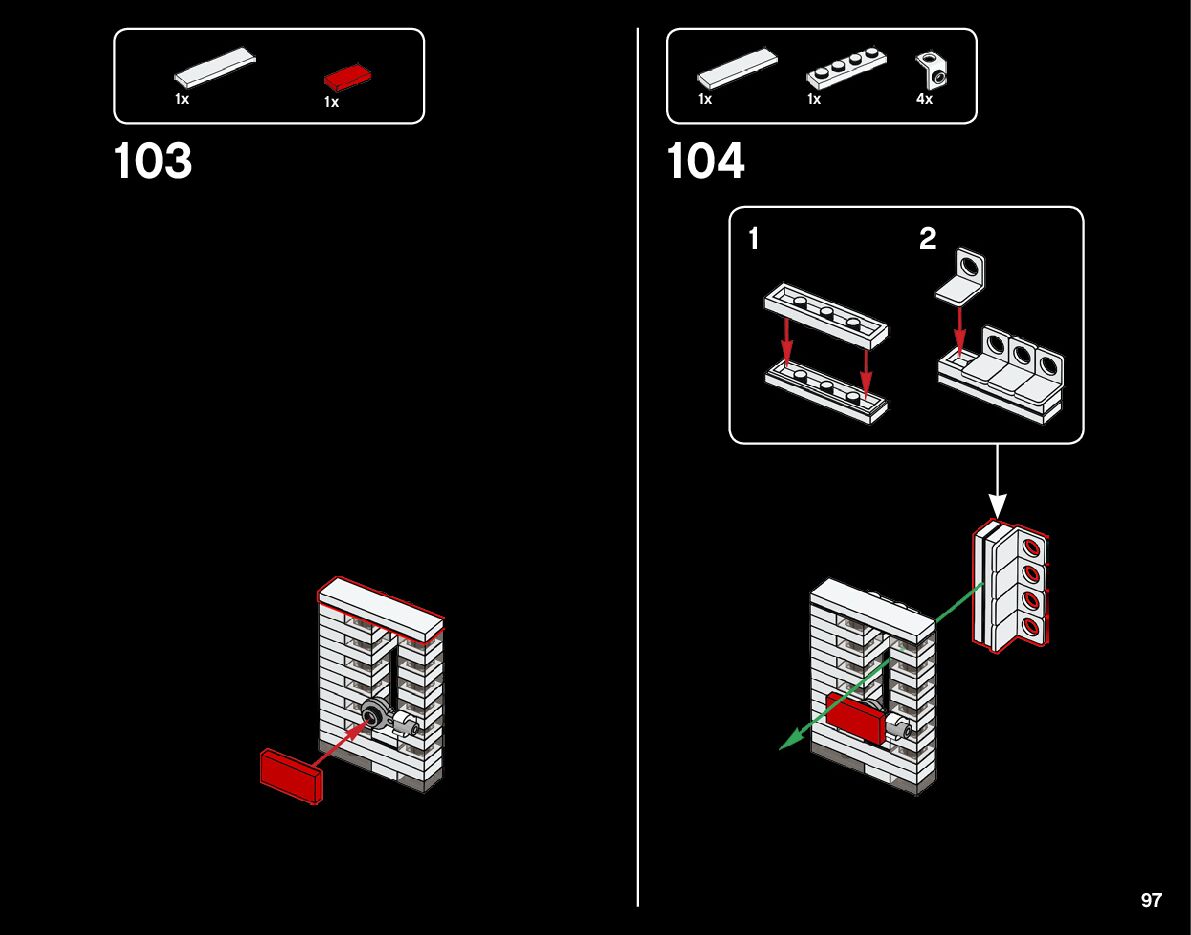 1x 1x

103

1x 1x 4x

104

1

2

97