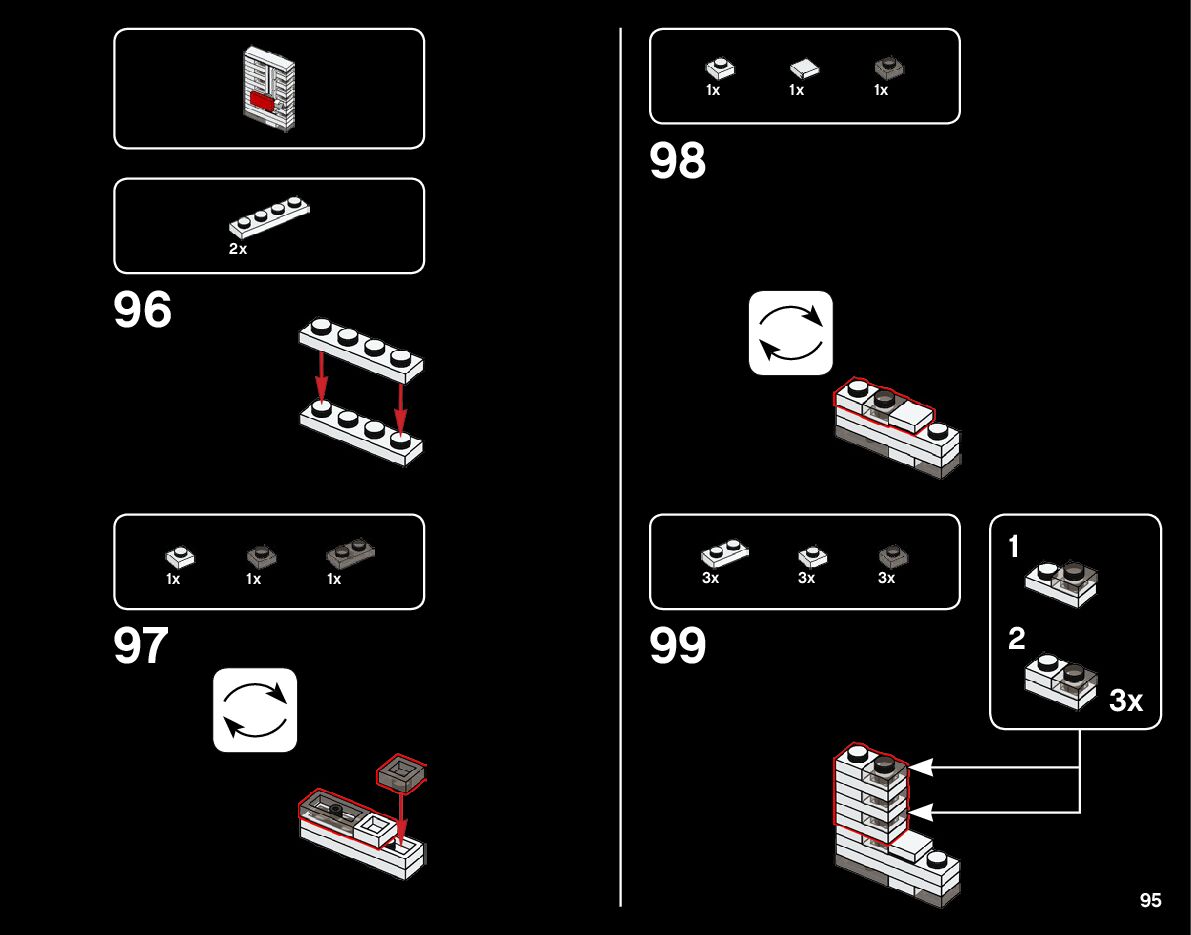 2x

96

1x 1x 1x

97

1x 1x 1x

98

3x 3x 3x

99

1

2

3x

95