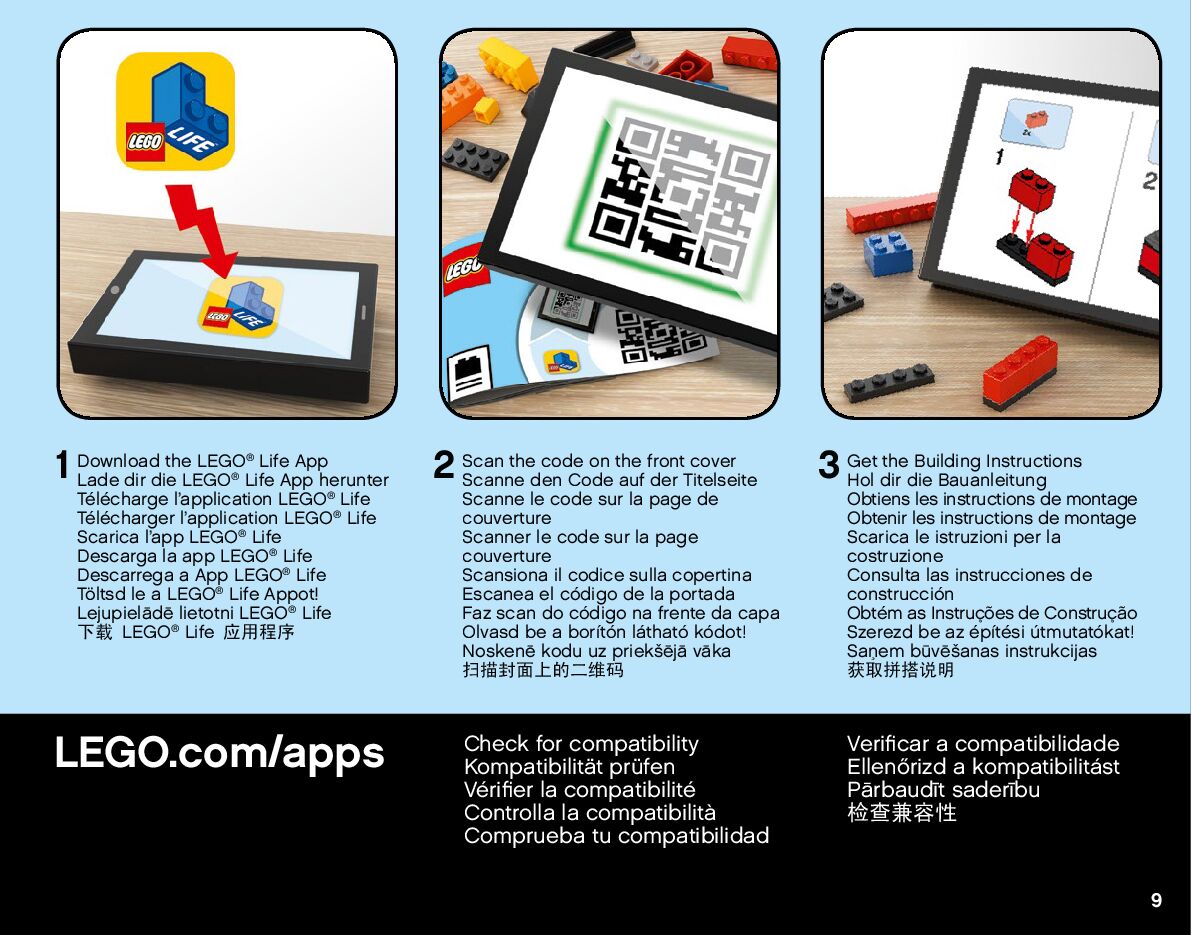 LEGO LIFE

LEGO LIFE

LEGO

2x

1

2

1 Download the LEGO® Life App
Lade dir die LEGO® Life App herunter
Télécharge l'application LEGO® Life
Télécharger l'application LEGO® Life
Scarica l'app LEGO® Life
Descarga la app LEGO® Life
Descarrega a App LEGO® Life
Töltsd le a LEGO® Life Appot!
Lejupielādē lietotni LEGO® Life
下载 LEGO® Life 应用程序

2 Scan the code on the front cover
Scanne den Code auf der Titelseite
Scanne le code sur la page de couverture
Scanner le code sur la page couverture
Scansiona il codice sulla copertina
Escanea el código de la portada
Faz scan do código na frente da capa
Olvasd be a borítón látható kódot!
Noskenē kodu uz priekšējā vāka
扫描封面上的二维码

3 Get the Building Instructions
Hol dir die Bauanleitung
Obtiens les instructions de montage
Obtenir les instructions de montage
Scarica le istruzioni per la costruzione
Consulta las instrucciones de construcción
Obtém as Instruções de Construção
Szerezd be az építési útmutatókat!
Saņem būvēšanas instrukcijas
获取拼搭说明

LEGO.com/apps

Check for compatibility
Kompatibilität prüfen
Vérifier la compatibilité
Controlla la compatibilità
Comprueba tu compatibilidad

Verificar a compatibilidade
Ellenőrizd a kompatibilitást
Pārbaudīt saderību
检查兼容性

9