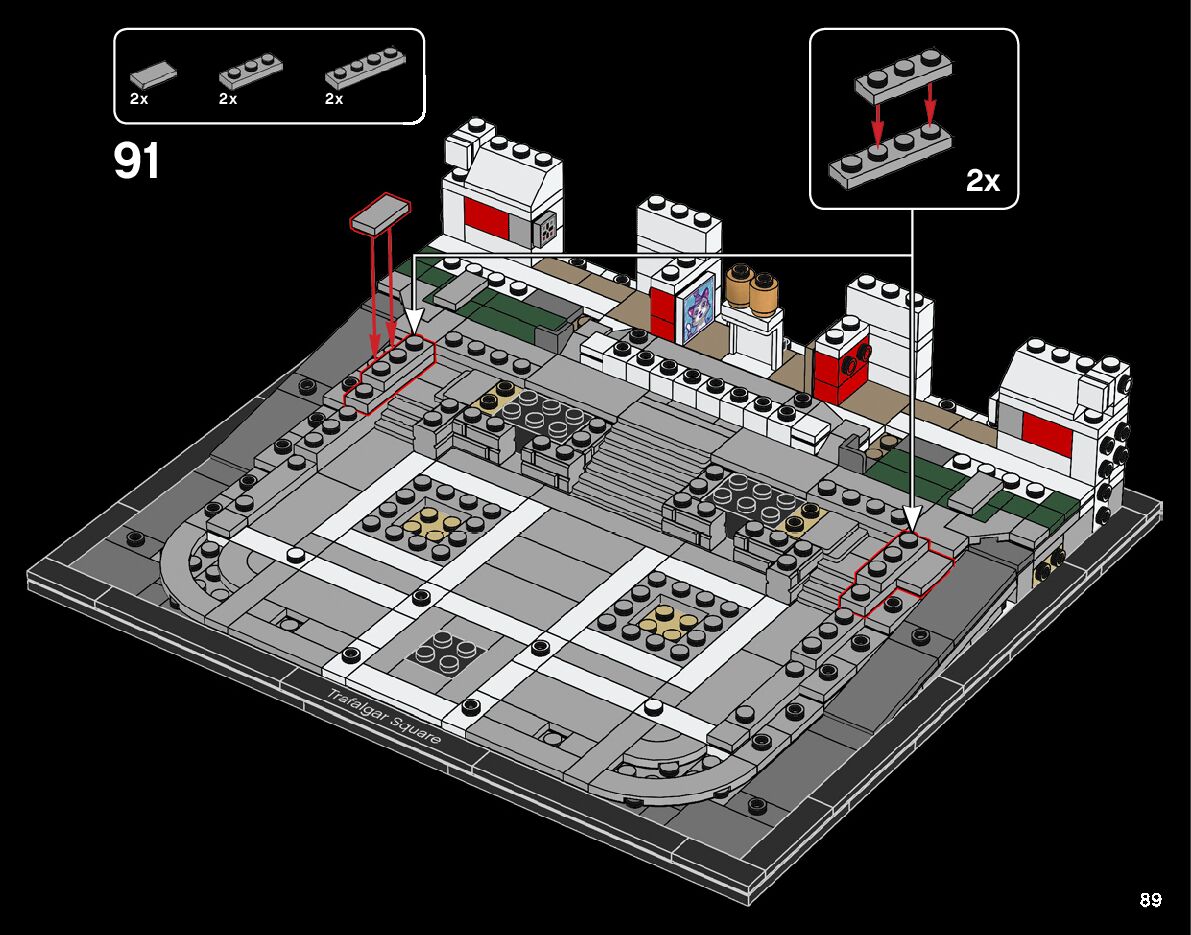 2x
2x
2x

91

2x

Trafalgar Square

89