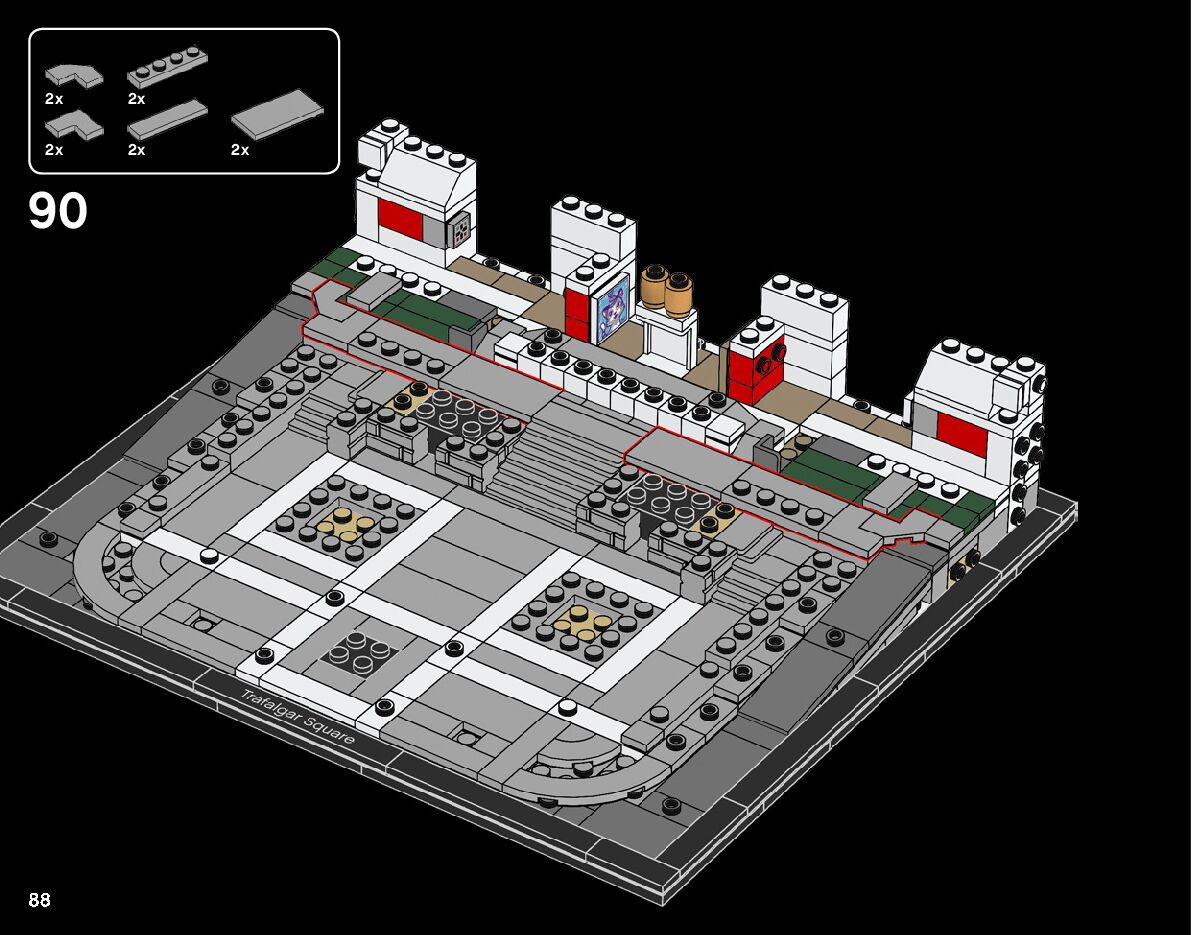 2x
2x
2x
2x
2x

90

Trafalgar Square

88