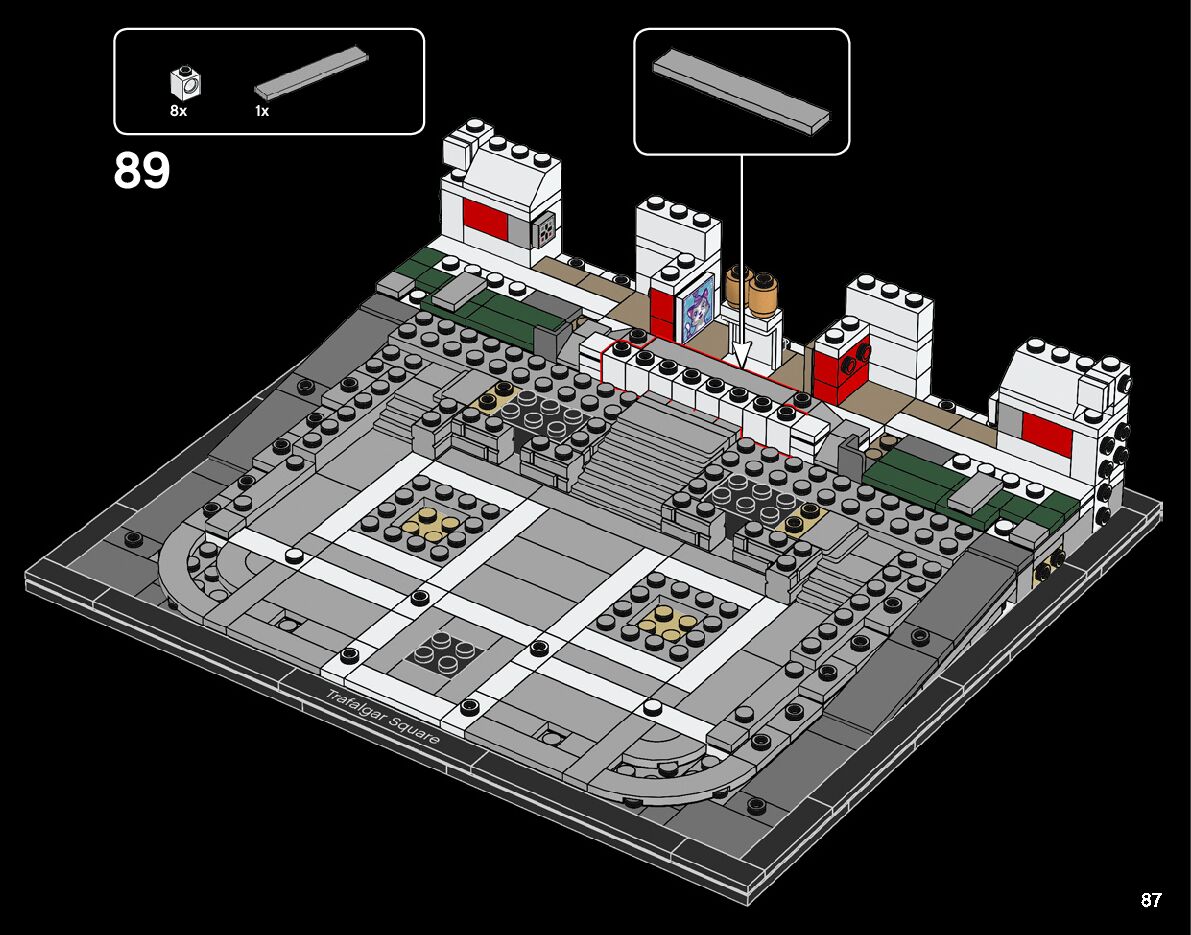 8x
1x

89

Trafalgar Square

87