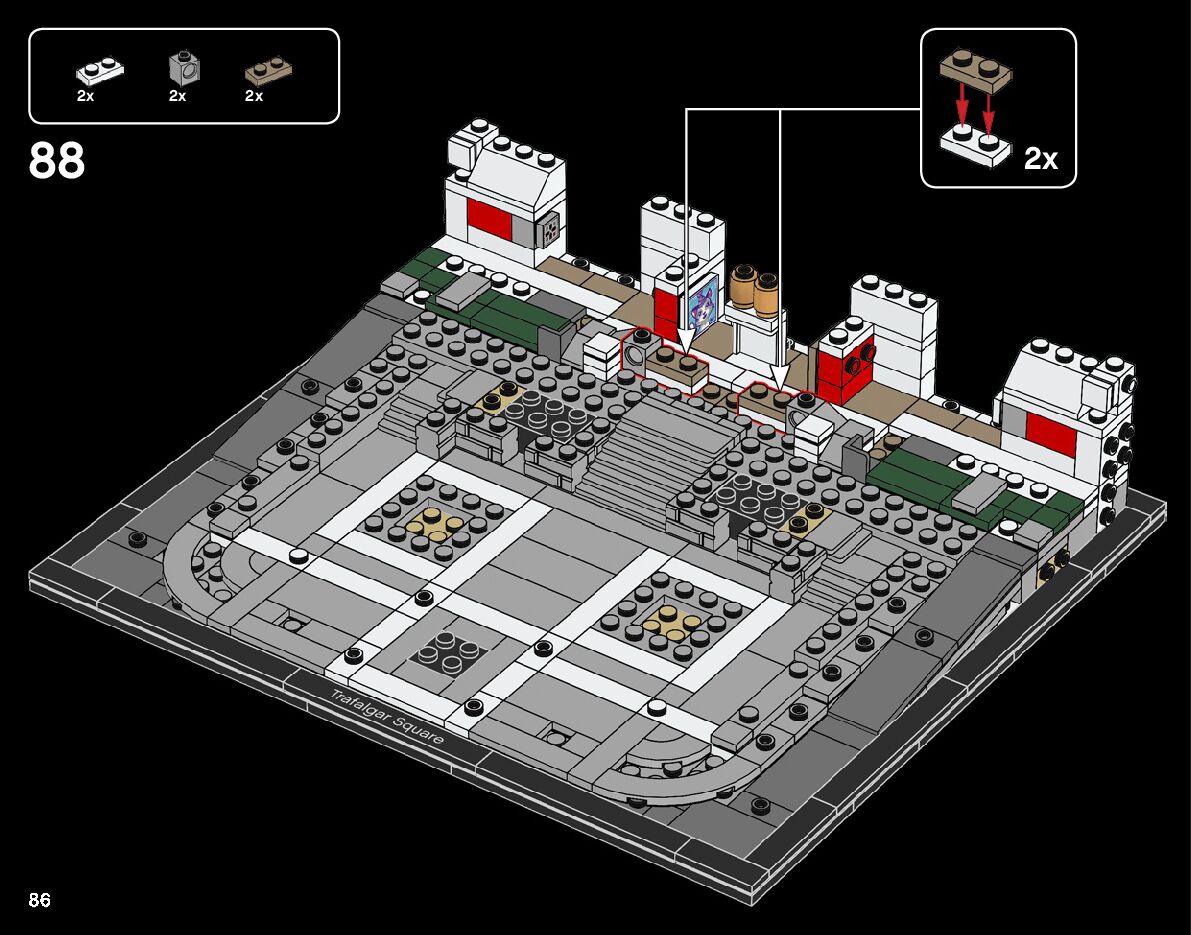 2x 2x 2x

88

2x

Trafalgar Square

86