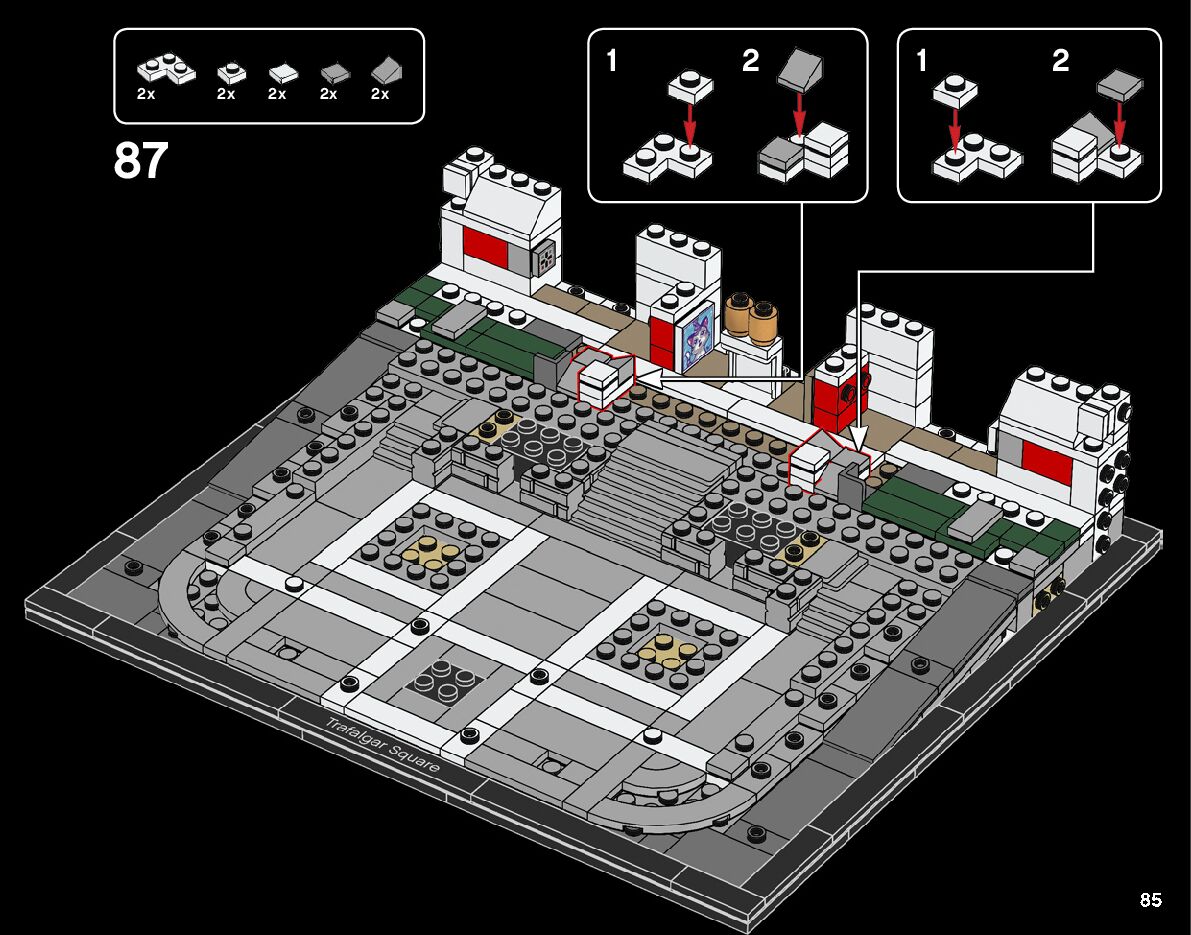 2x 2x 2x 2x 2x

87

1 2

1 2

Trafalgar Square

85